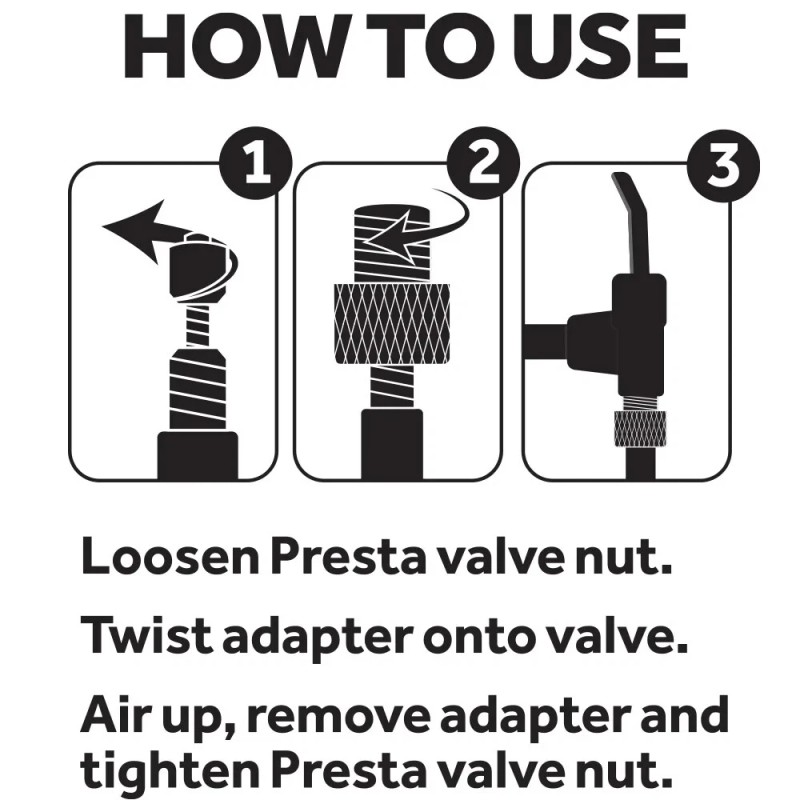 HOW TO USE

1

2

3

Loosen Presta valve nut.

Twist adapter onto valve.

Air up, remove adapter and tighten Presta valve nut.