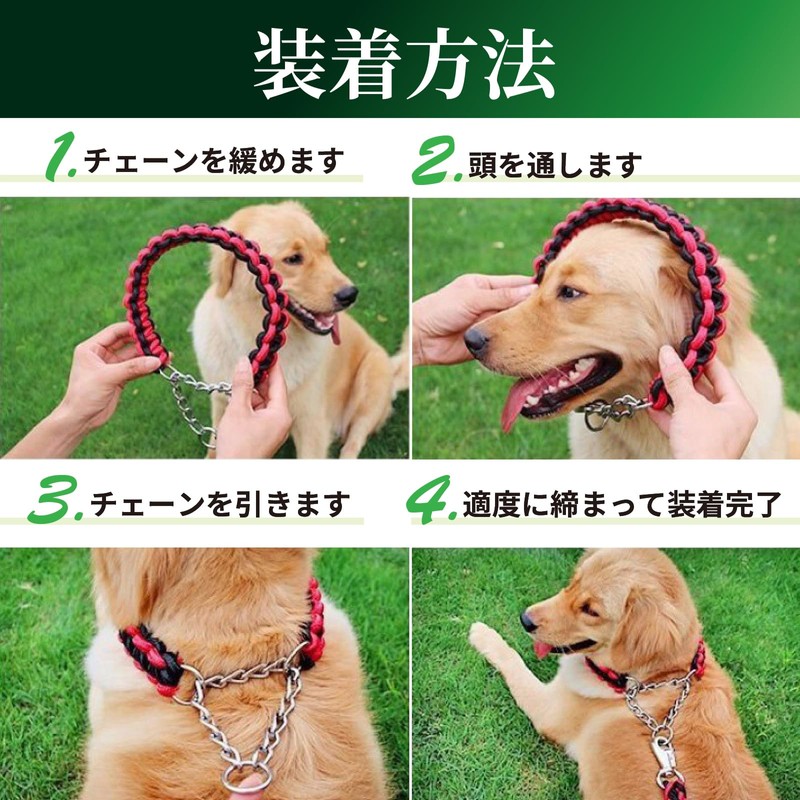 装着方法

1. チェーンを緩めます

2. 頭を通します

3. チェーンを引きます

4. 適度に締まって装着完了