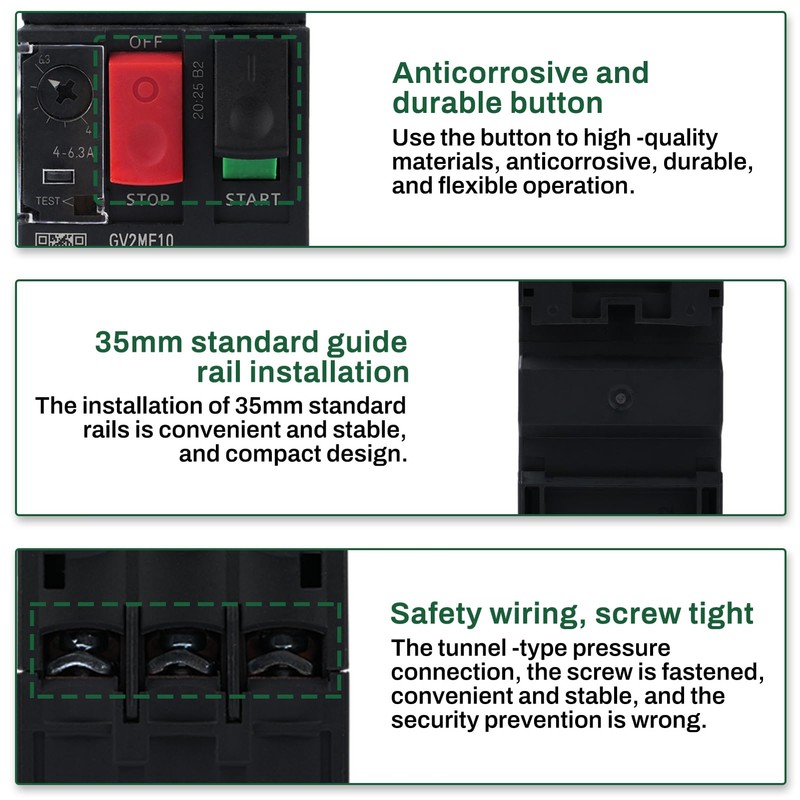 OFF
6.3
4
4-6.3A
TEST
20:25 B2
STOP
START
GV2ME10

Anticorrosive and durable button
Use the button to high -quality materials, anticorrosive, durable, and flexible operation.

35mm standard guide rail installation
The installation of 35mm standard rails is convenient and stable, and compact design.

Safety wiring, screw tight
The tunnel -type pressure connection, the screw is fastened, convenient and stable, and the security prevention is wrong.