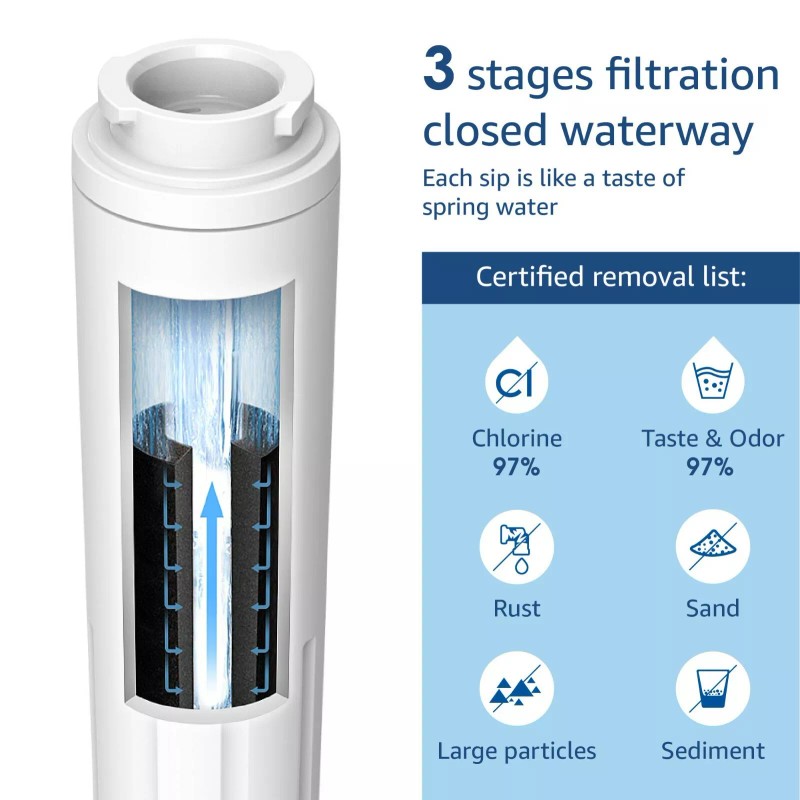 3 stages filtration closed waterway

Each sip is like a taste of spring water

Certified removal list:

Cl

Chlorine
97%

Taste & Odor
97%

Rust

Sand

Large particles

Sediment