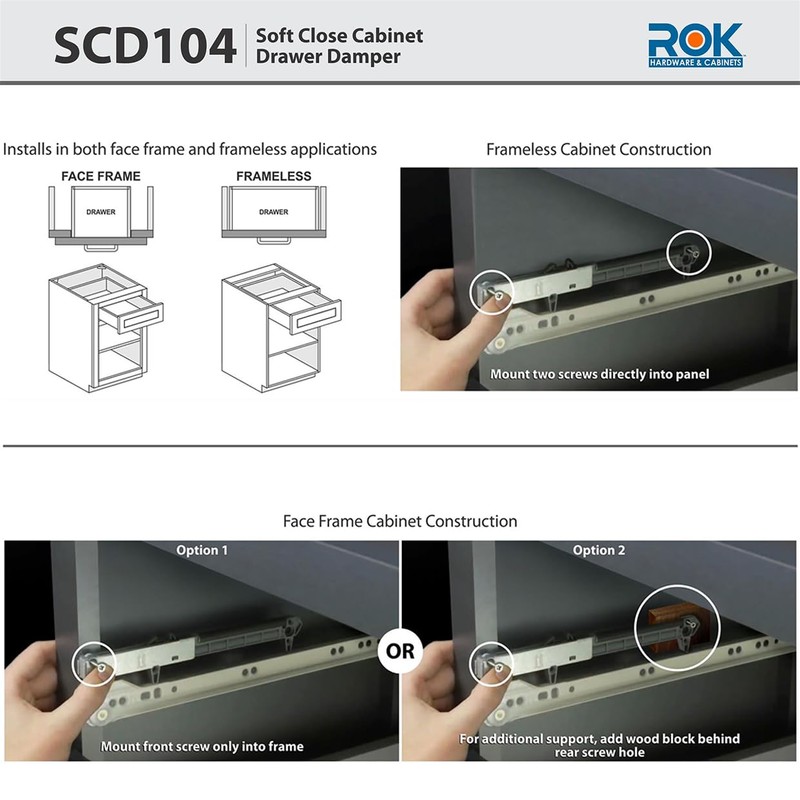 SCD104 Soft Close Cabinet Drawer Damper

ROK HARDWARE & CABINETS

Installs in both face frame and frameless applications

FACE FRAME

DRAWER

FRAMELESS

DRAWER

Frameless Cabinet Construction

Mount two screws directly into panel

Face Frame Cabinet Construction

Option 1

Mount front screw only into frame

OR

Option 2

For additional support, add wood block behind rear screw hole