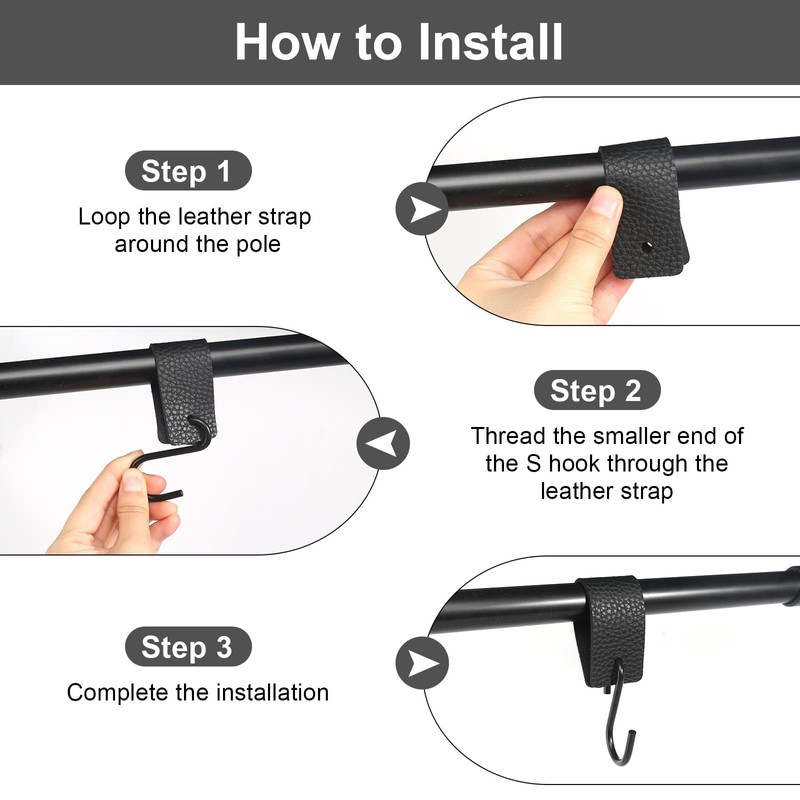 How to Install

Step 1

Loop the leather strap around the pole

Step 2

Thread the smaller end of the S hook through the leather strap

Step 3

Complete the installation