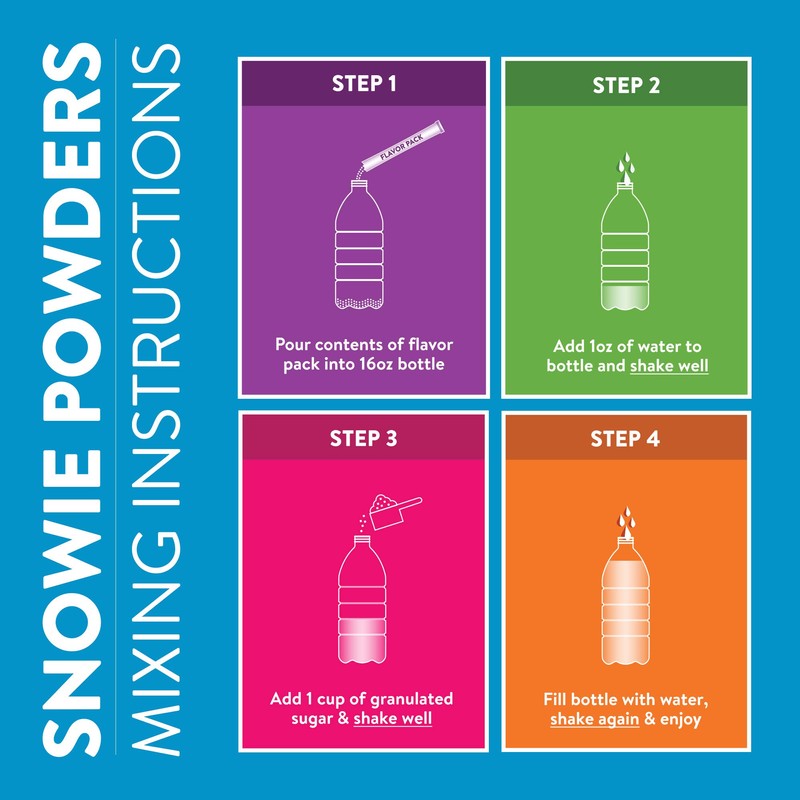 SNOWIE POWDERS
MIXING INSTRUCTIONS

STEP 1

FLAVOR PACK

Pour contents of flavor pack into 16oz bottle

STEP 2

Add 1oz of water to bottle and shake well

STEP 3

Add 1 cup of granulated sugar & shake well

STEP 4

Fill bottle with water, shake again & enjoy