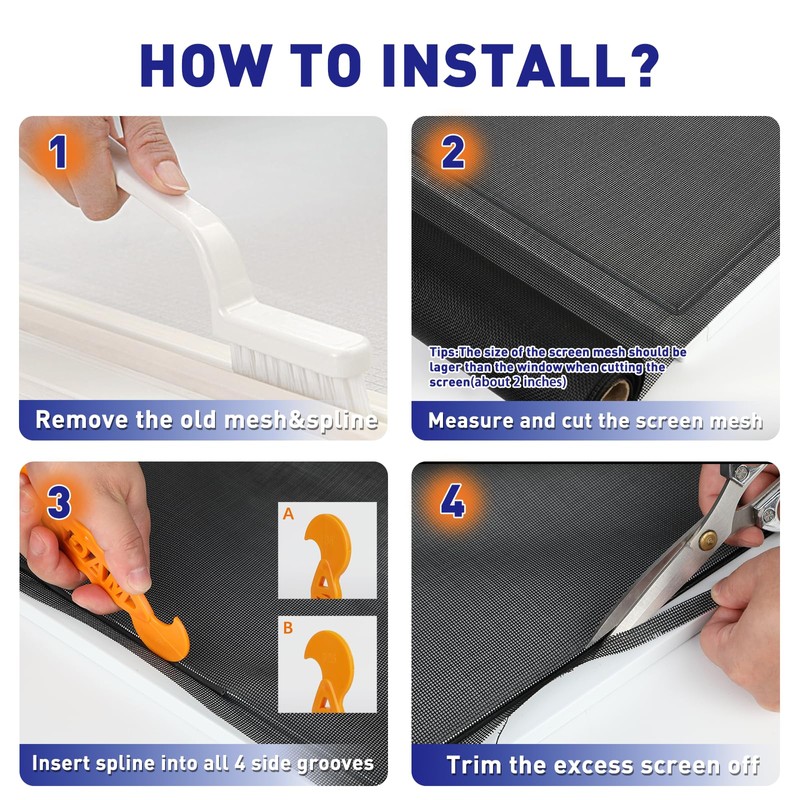 HOW TO INSTALL?

1

Remove the old mesh&spline

2

Tips:The size of the screen mesh should be lager than the window when cutting the screen(about 2 inches)

Measure and cut the screen mesh

3

A

B

Insert spline into all 4 side grooves

4

Trim the excess screen off