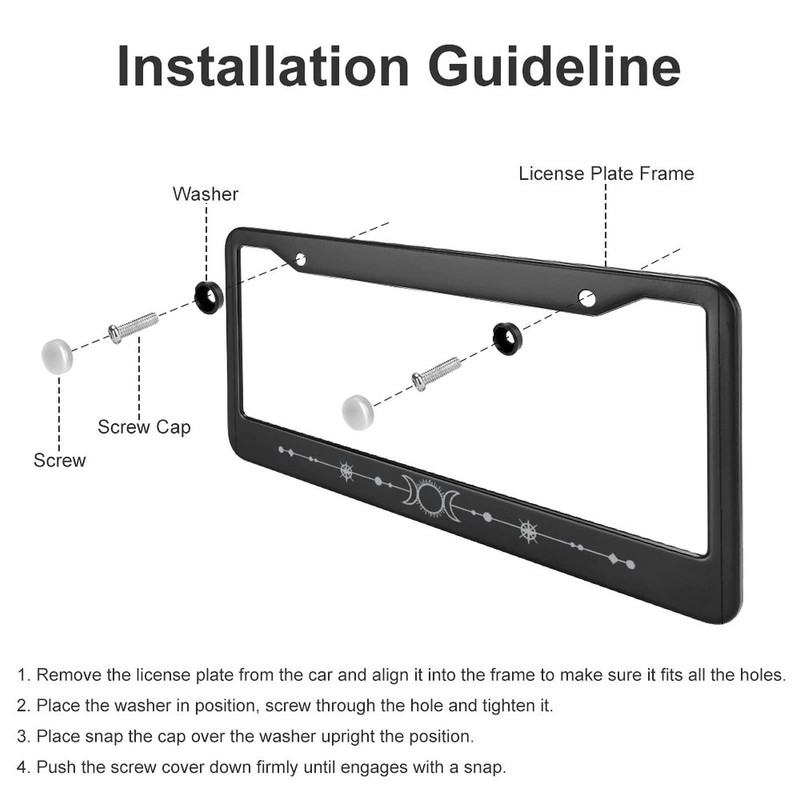 Installation Guideline

Washer

License Plate Frame

Screw Cap

Screw

1. Remove the license plate from the car and align it into the frame to make sure it fits all the holes.
2. Place the washer in position, screw through the hole and tighten it.
3. Place snap the cap over the washer upright the position.
4. Push the screw cover down firmly until engages with a snap.