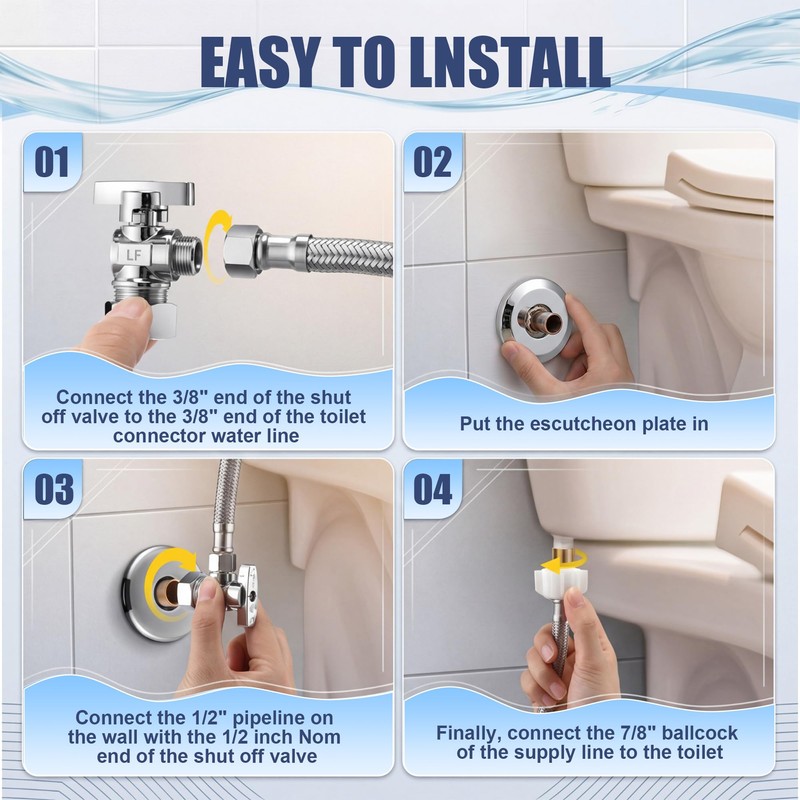 EASY TO LNSTALL

01

LF

Connect the 3/8" end of the shut off valve to the 3/8" end of the toilet connector water line

02

Put the escutcheon plate in

03

Connect the 1/2" pipeline on the wall with the 1/2 inch Nom end of the shut off valve

04

Finally, connect the 7/8" ballcock of the supply line to the toilet