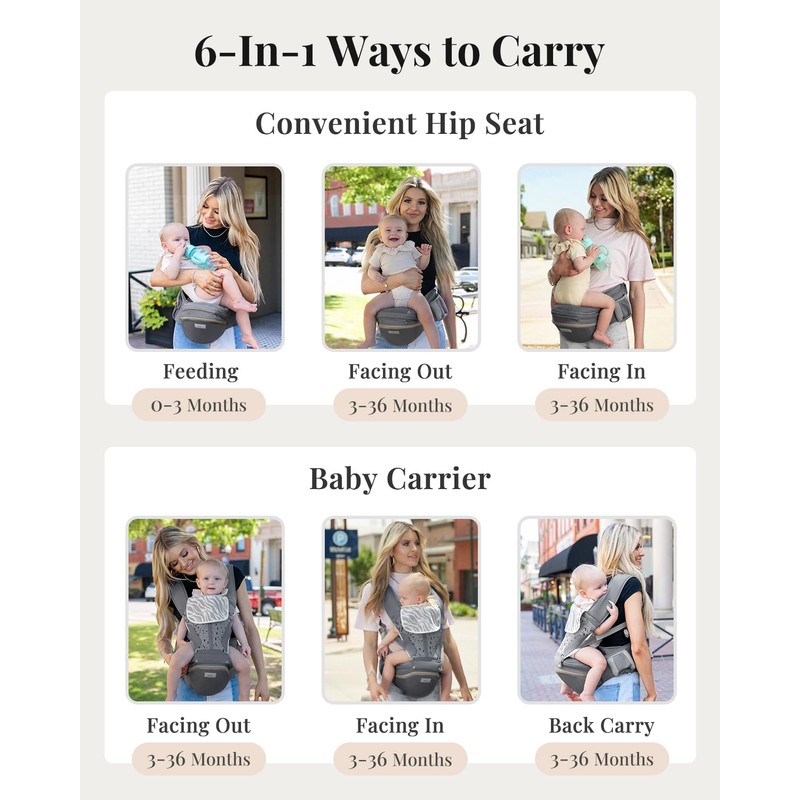 6-In-1 Ways to Carry

Convenient Hip Seat

Feeding
0-3 Months

Facing Out
3-36 Months

Facing In
3-36 Months

Baby Carrier

Facing Out
3-36 Months

Facing In
3-36 Months

Back Carry
3-36 Months