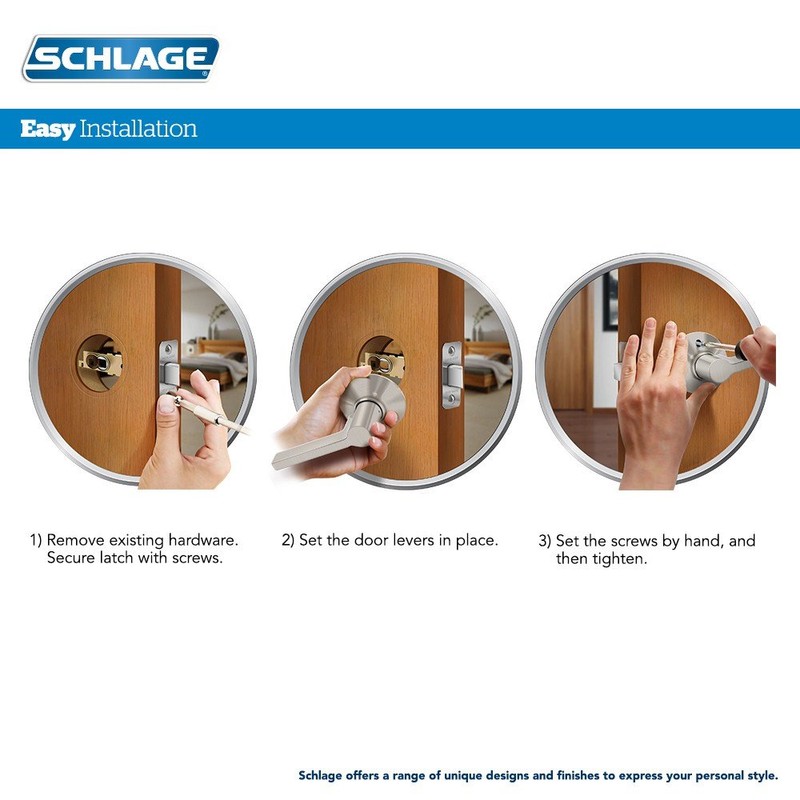 SCHLAGE

Easy Installation

1) Remove existing hardware. Secure latch with screws.

2) Set the door levers in place.

3) Set the screws by hand, and then tighten.

Schlage offers a range of unique designs and finishes to express your personal style.