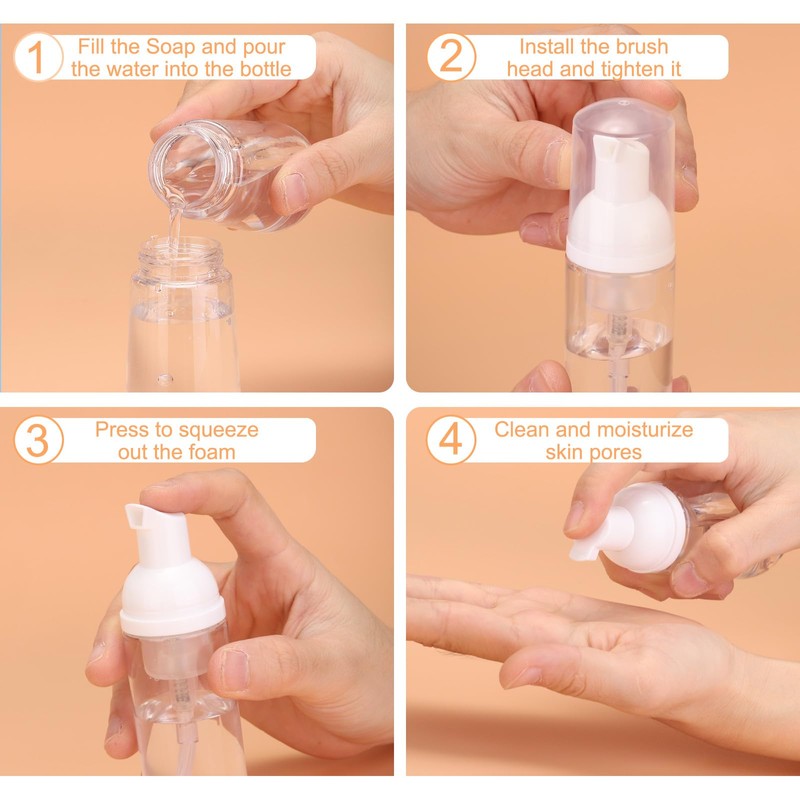 1 Fill the Soap and pour the water into the bottle

2 Install the brush head and tighten it

3 Press to squeeze out the foam

4 Clean and moisturize skin pores