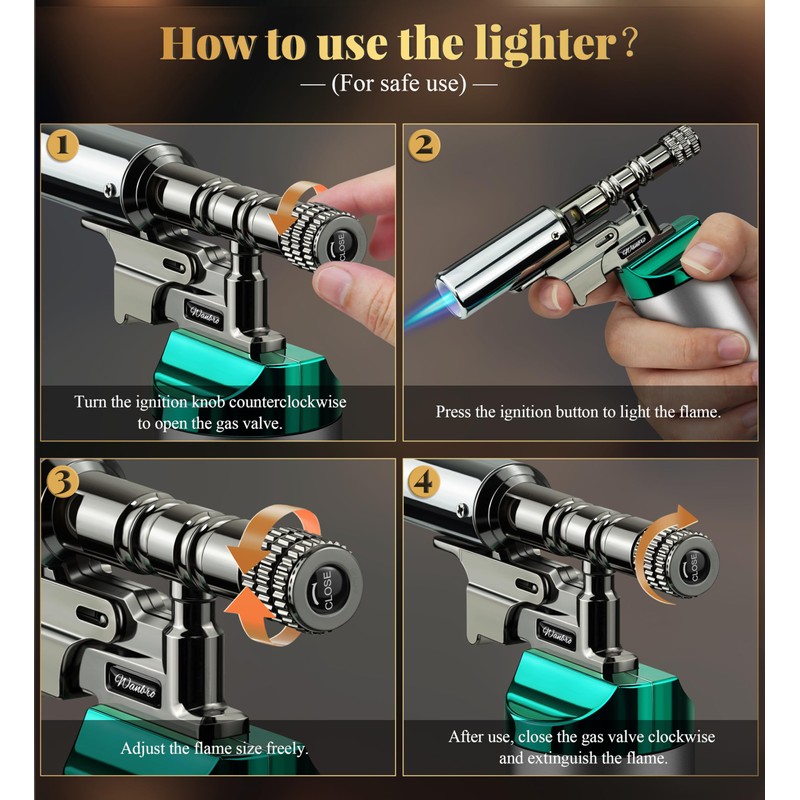 How to use the lighter?
— (For safe use) —

1
CLOSE
Wanbro
Turn the ignition knob counterclockwise to open the gas valve.

2
Wanbro
Press the ignition button to light the flame.

3
CLOSE
Wanbro
Adjust the flame size freely.

4
CLOSE
Wanbro
After use, close the gas valve clockwise and extinguish the flame.