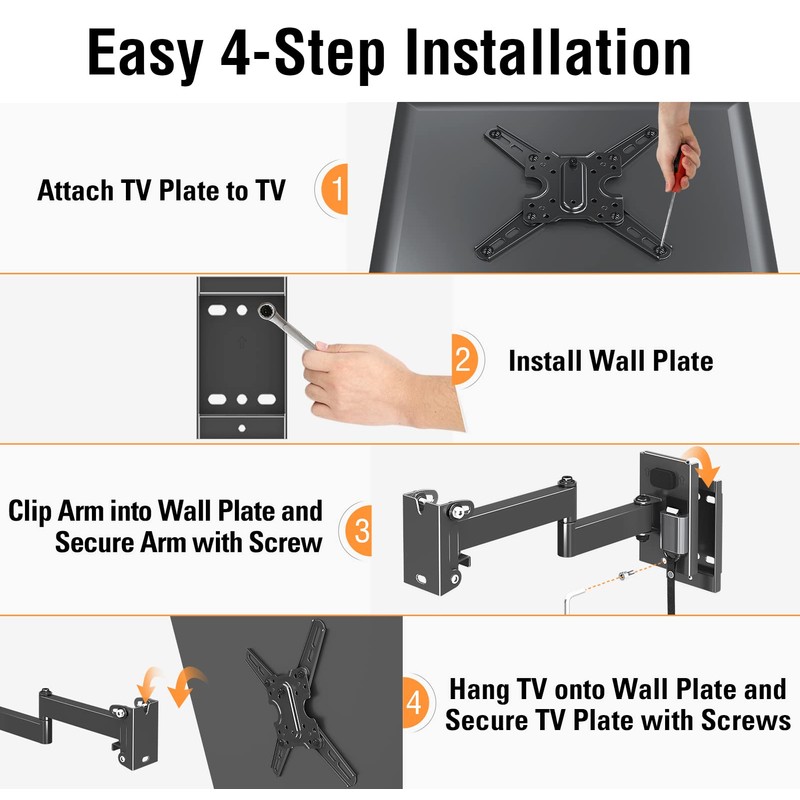 Easy 4-Step Installation

Attach TV Plate to TV

1

2

Install Wall Plate

Clip Arm into Wall Plate and Secure Arm with Screw

3

4

Hang TV onto Wall Plate and Secure TV Plate with Screws