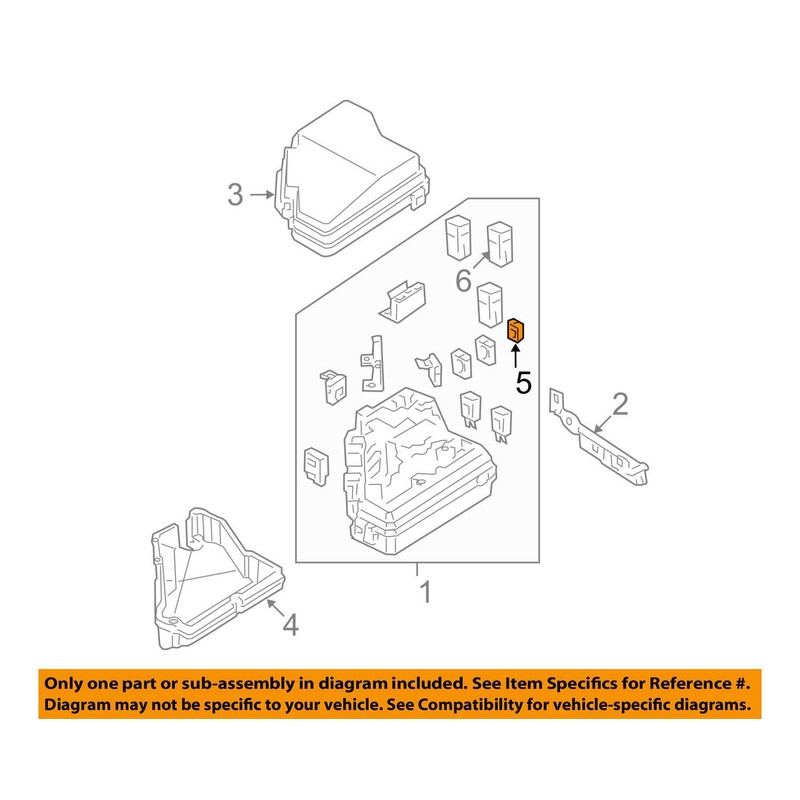 3

6

5

2

1

4

Only one part or sub-assembly in diagram included. See Item Specifics for Reference #.
Diagram may not be specific to your vehicle. See Compatibility for vehicle-specific diagrams.