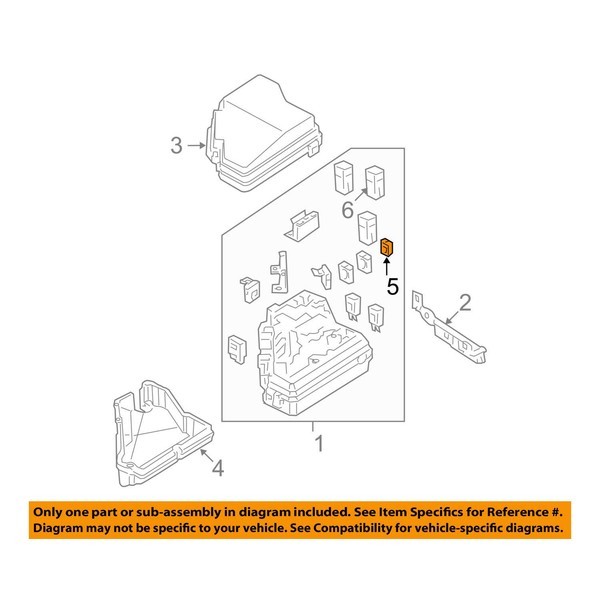 3
6
5
2
1
4

Only one part or sub-assembly in diagram included. See Item Specifics for Reference #.
Diagram may not be specific to your vehicle. See Compatibility for vehicle-specific diagrams.