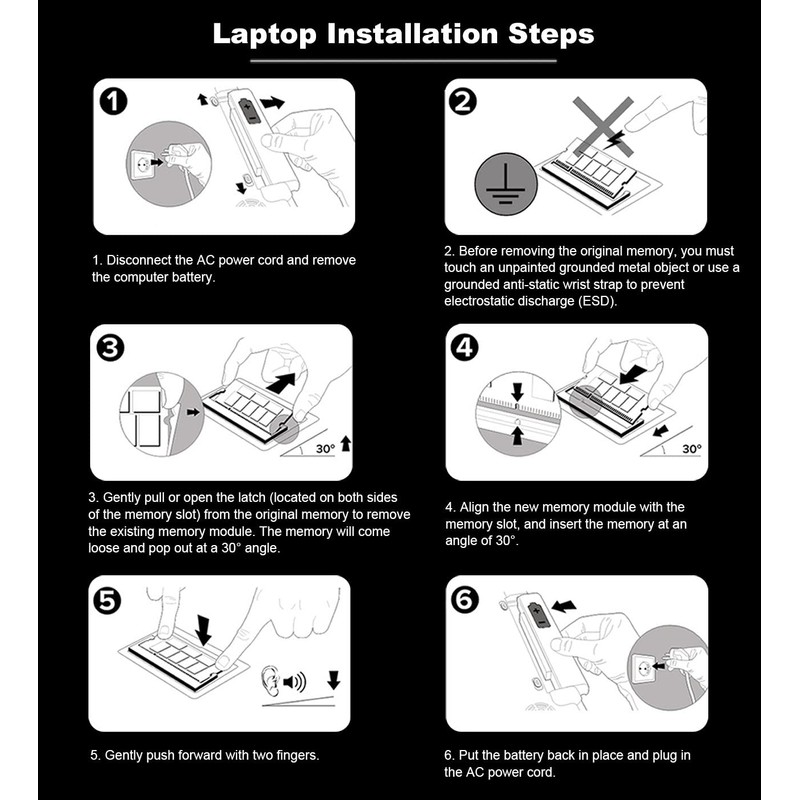 Laptop Installation Steps

1

1. Disconnect the AC power cord and remove the computer battery.

2

2. Before removing the original memory, you must touch an unpainted grounded metal object or use a grounded anti-static wrist strap to prevent electrostatic discharge (ESD).

3

30°

3. Gently pull or open the latch (located on both sides of the memory slot) from the original memory to remove the existing memory module. The memory will come loose and pop out at a 30° angle.

4

30°

4. Align the new memory module with the memory slot, and insert the memory at an angle of 30°.

5

5. Gently push forward with two fingers.

6

6. Put the battery back in place and plug in the AC power cord.