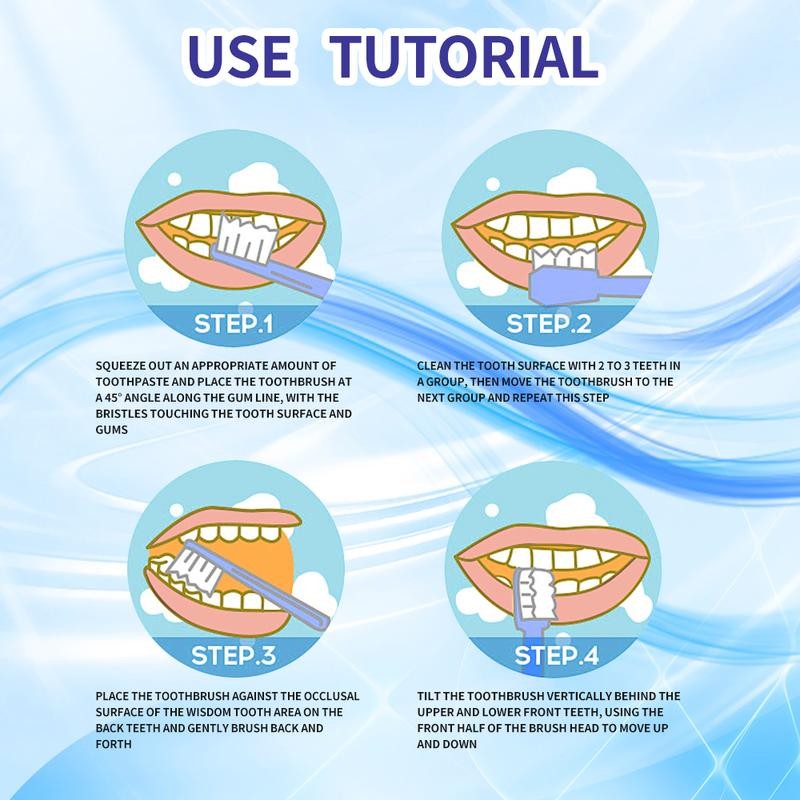 USE TUTORIAL

STEP.1

SQUEEZE OUT AN APPROPRIATE AMOUNT OF TOOTHPASTE AND PLACE THE TOOTHBRUSH AT A 45° ANGLE ALONG THE GUM LINE, WITH THE BRISTLES TOUCHING THE TOOTH SURFACE AND GUMS

STEP.2

CLEAN THE TOOTH SURFACE WITH 2 TO 3 TEETH IN A GROUP, THEN MOVE THE TOOTHBRUSH TO THE NEXT GROUP AND REPEAT THIS STEP

STEP.3

PLACE THE TOOTHBRUSH AGAINST THE OCCLUSAL SURFACE OF THE WISDOM TOOTH AREA ON THE BACK TEETH AND GENTLY BRUSH BACK AND FORTH

STEP.4

TILT THE TOOTHBRUSH VERTICALLY BEHIND THE UPPER AND LOWER FRONT TEETH, USING THE FRONT HALF OF THE BRUSH HEAD TO MOVE UP AND DOWN