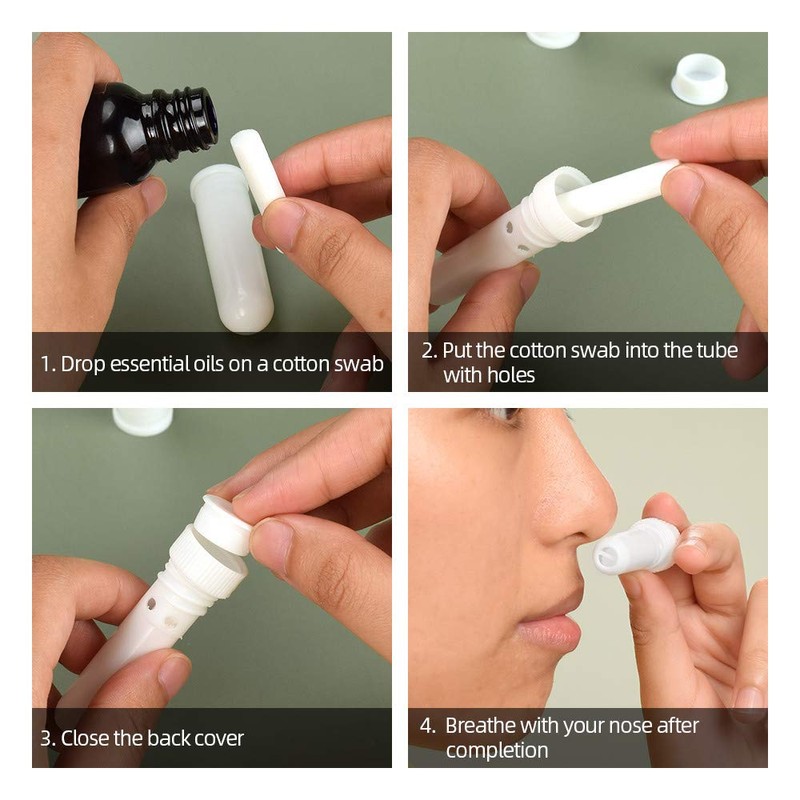 1. Drop essential oils on a cotton swab

2. Put the cotton swab into the tube with holes

3. Close the back cover

4. Breathe with your nose after completion