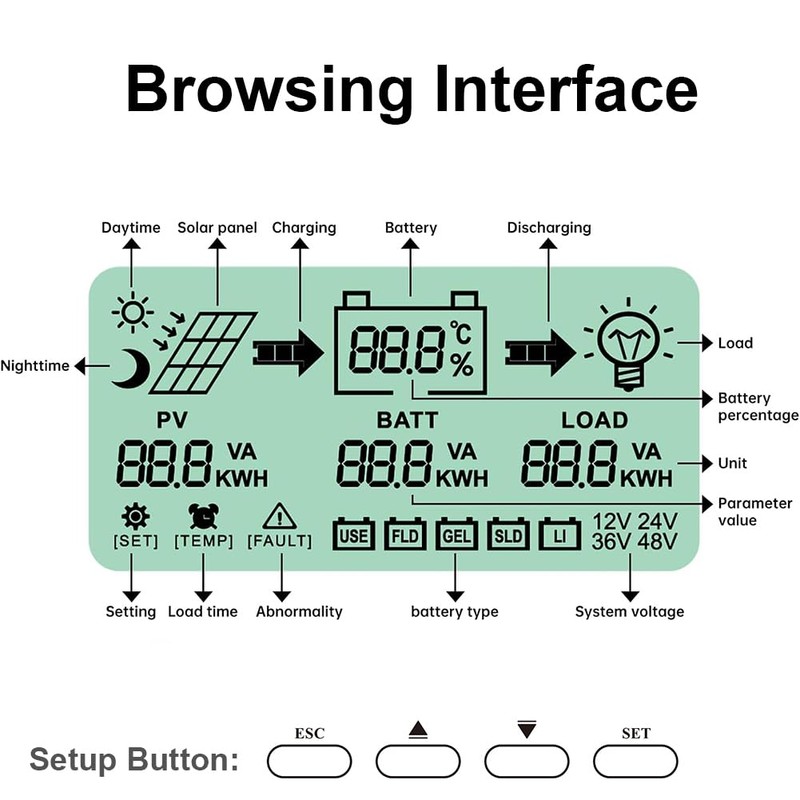 Browsing Interface

Daytime
Solar panel
Charging
Battery
Discharging

Nighttime

88.8 ℃ %

Load

Battery percentage

PV
BATT
LOAD

88.8 VA KWH
88.8 VA KWH
88.8 VA KWH

Unit

Parameter value

[SET]
[TEMP]
[FAULT]

USE
FLD
GEL
SLD
LI

12V 24V
36V 48V

Setting
Load time
Abnormality
battery type
System voltage

Setup Button:
ESC
▲
▼
SET