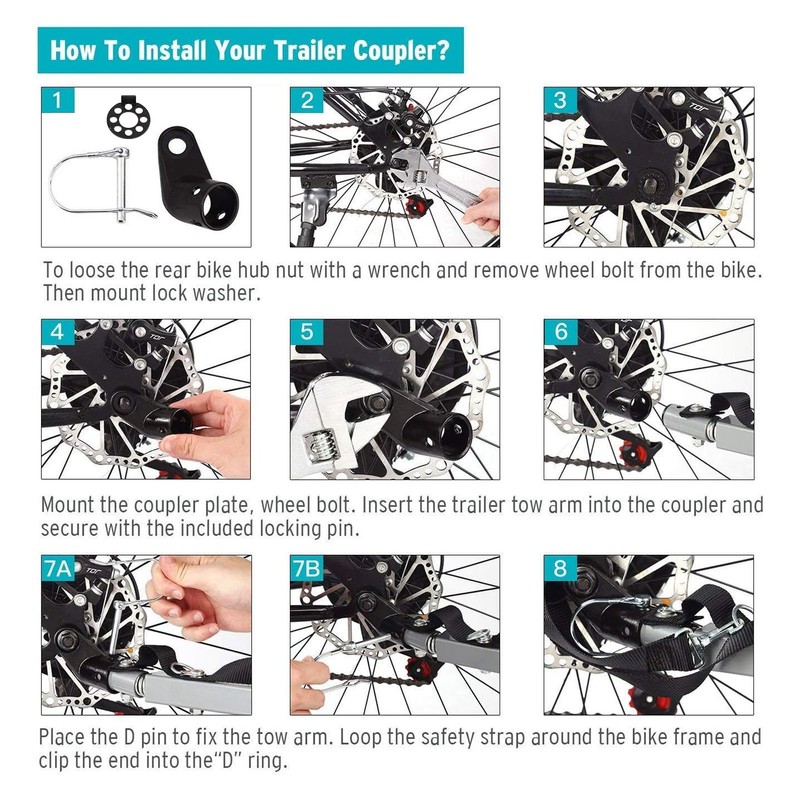 How To Install Your Trailer Coupler?

1

2

3

To loose the rear bike hub nut with a wrench and remove wheel bolt from the bike. Then mount lock washer.

4

5

6

Mount the coupler plate, wheel bolt. Insert the trailer tow arm into the coupler and secure with the included locking pin.

7A

7B

8

Place the D pin to fix the tow arm. Loop the safety strap around the bike frame and clip the end into the"D" ring.