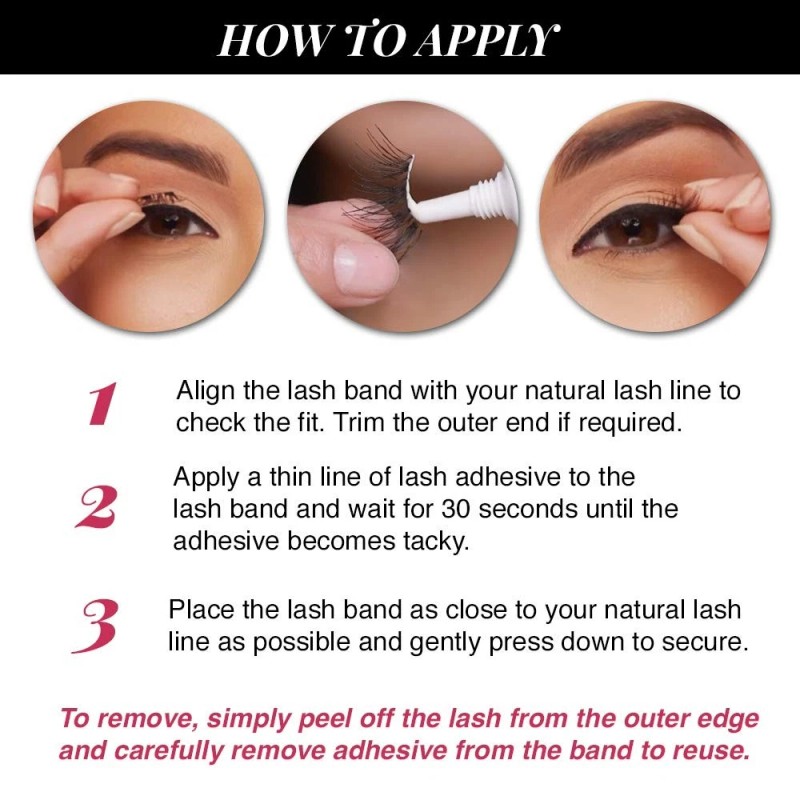 HOW TO APPLY

1 Align the lash band with your natural lash line to check the fit. Trim the outer end if required.

2 Apply a thin line of lash adhesive to the lash band and wait for 30 seconds until the adhesive becomes tacky.

3 Place the lash band as close to your natural lash line as possible and gently press down to secure.

To remove, simply peel off the lash from the outer edge and carefully remove adhesive from the band to reuse.