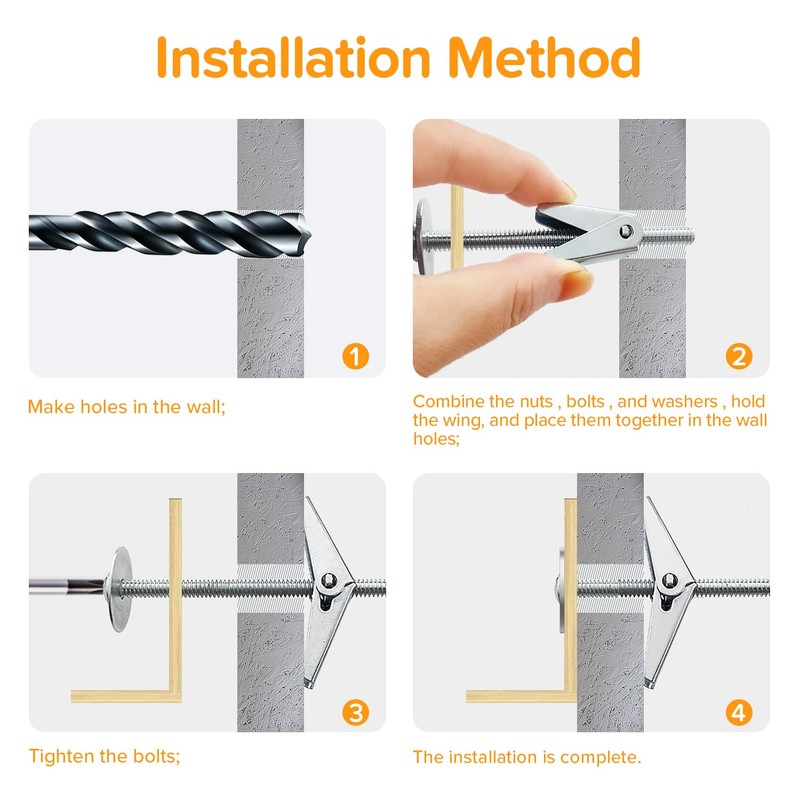 Installation Method

1

Make holes in the wall;

2

Combine the nuts , bolts , and washers , hold the wing, and place them together in the wall holes;

3

Tighten the bolts;

4

The installation is complete.