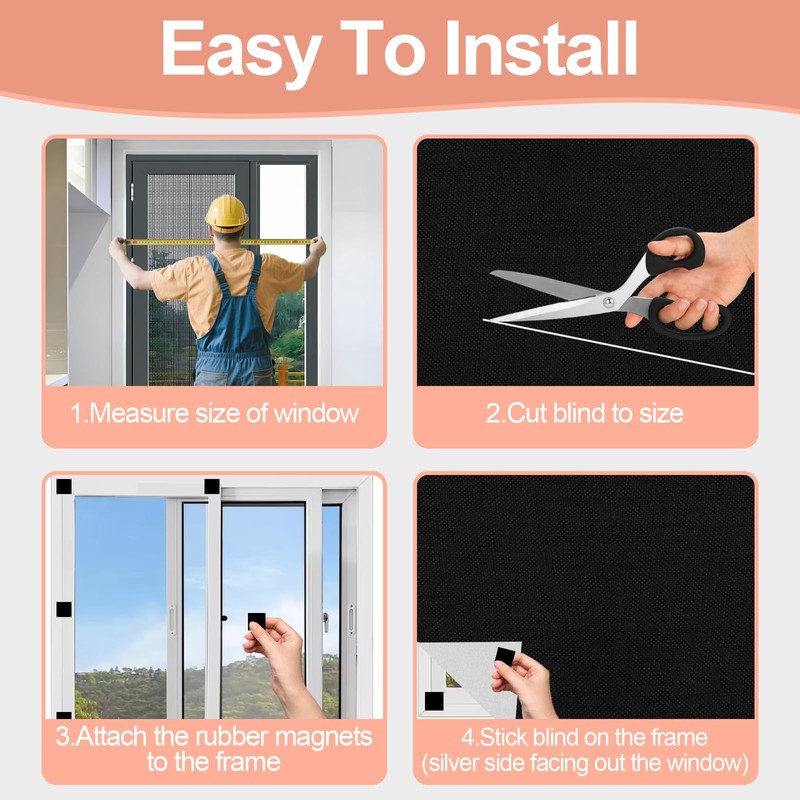 Easy To Install

1.Measure size of window

2.Cut blind to size

3.Attach the rubber magnets to the frame

4.Stick blind on the frame (silver side facing out the window)