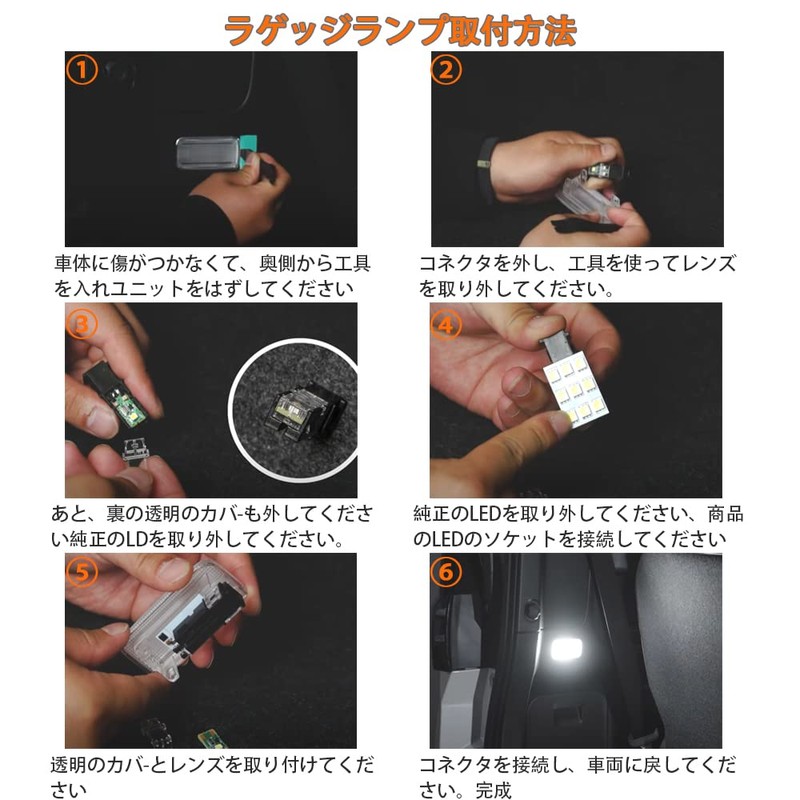 ラゲッジランプ取付方法

①

車体に傷がつかなくて、奥側から工具を入れユニットをはずしてください

②

コネクタを外し、工具を使ってレンズを取り外してください。

③

あと、裏の透明のカバ-も外してください純正のLDを取り外してください。

④

純正のLEDを取り外してください、商品のLEDのソケットを接続してください

⑤

透明のカバ-とレンズを取り付けてください

⑥

コネクタを接続し、車両に戻してください。完成