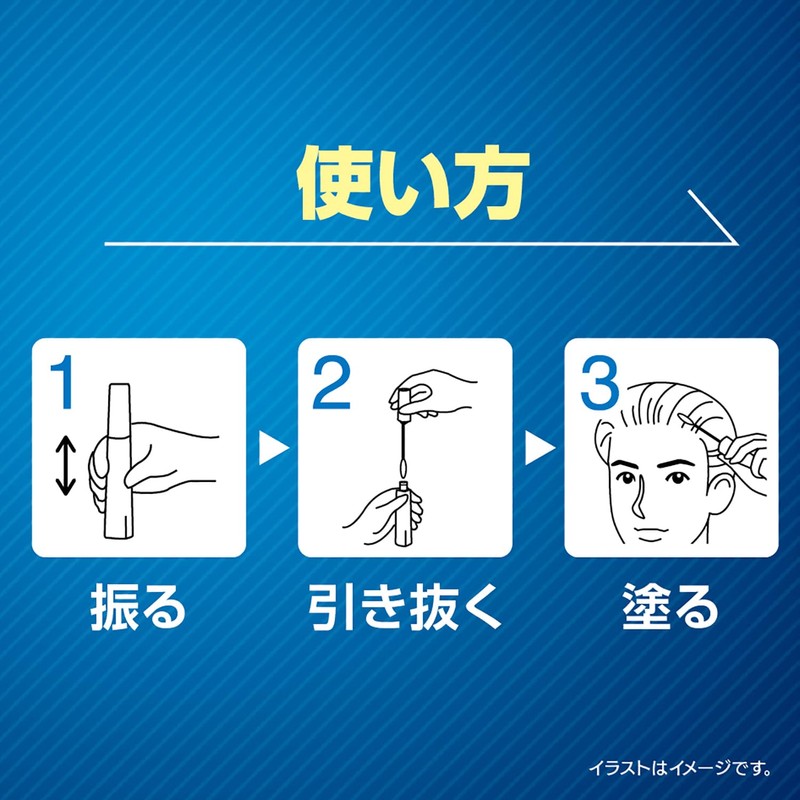 使い方

1
振る

2
引き抜く

3
塗る

イラストはイメージです。