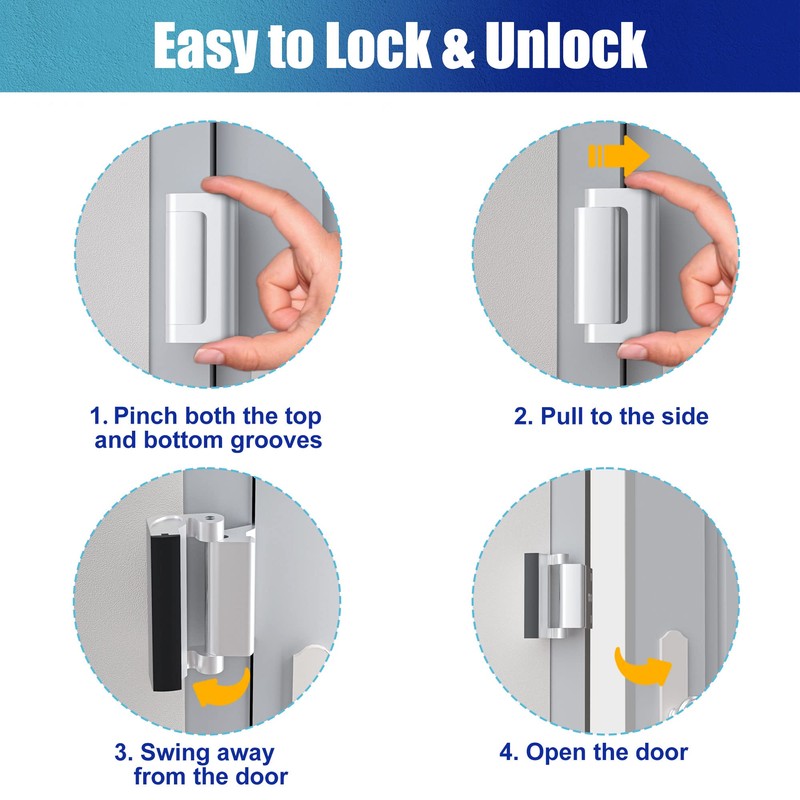 Easy to Lock & Unlock

1. Pinch both the top and bottom grooves

2. Pull to the side

3. Swing away from the door

4. Open the door