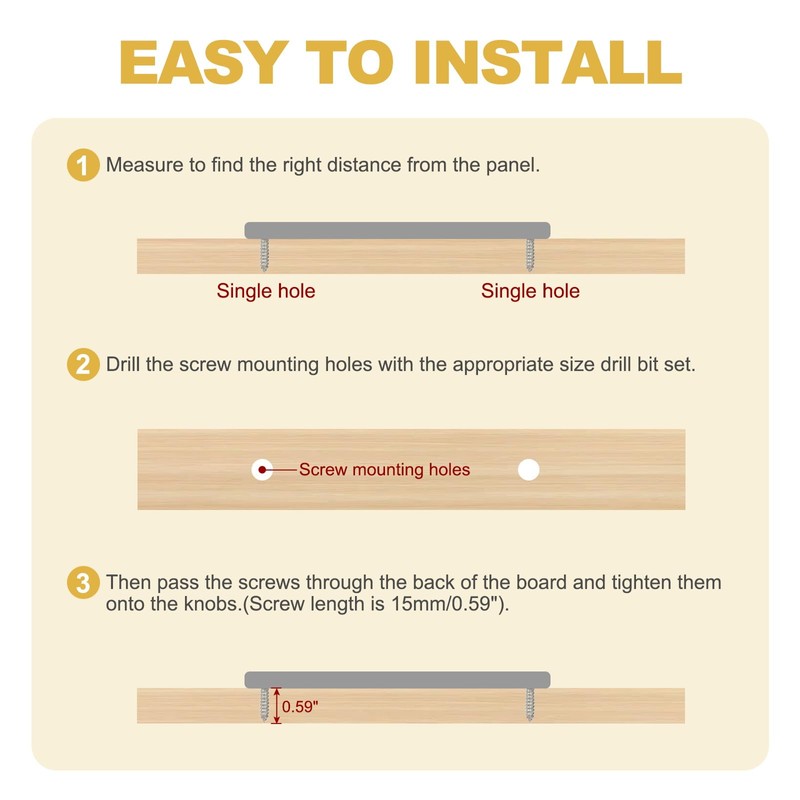 EASY TO INSTALL

1 Measure to find the right distance from the panel.

Single hole

Single hole

2 Drill the screw mounting holes with the appropriate size drill bit set.

Screw mounting holes

3 Then pass the screws through the back of the board and tighten them onto the knobs.(Screw length is 15mm/0.59").

0.59"