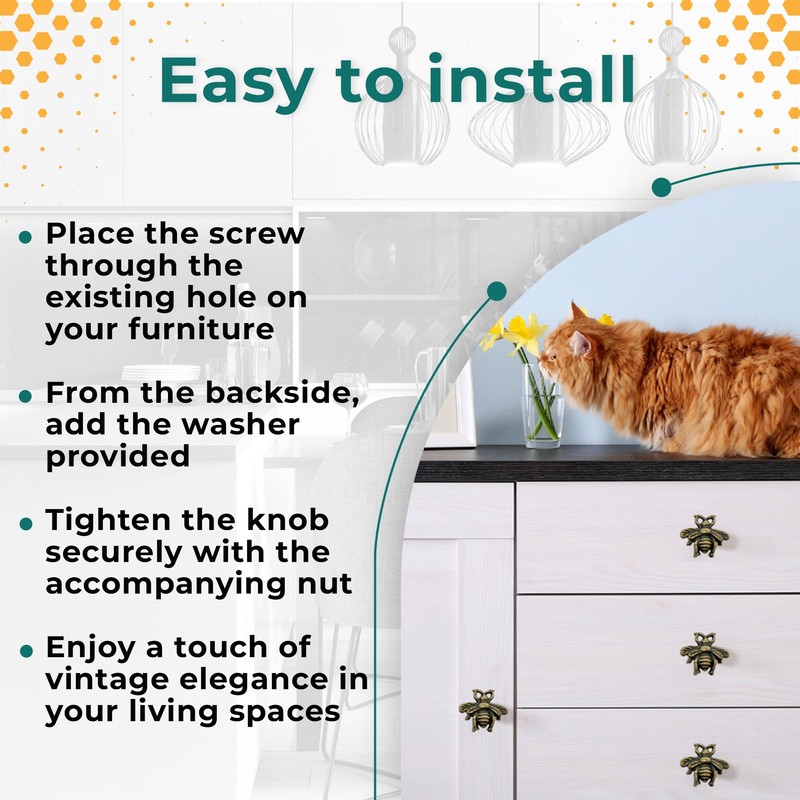 Easy to install

• Place the screw through the existing hole on your furniture

• From the backside, add the washer provided

• Tighten the knob securely with the accompanying nut

• Enjoy a touch of vintage elegance in your living spaces