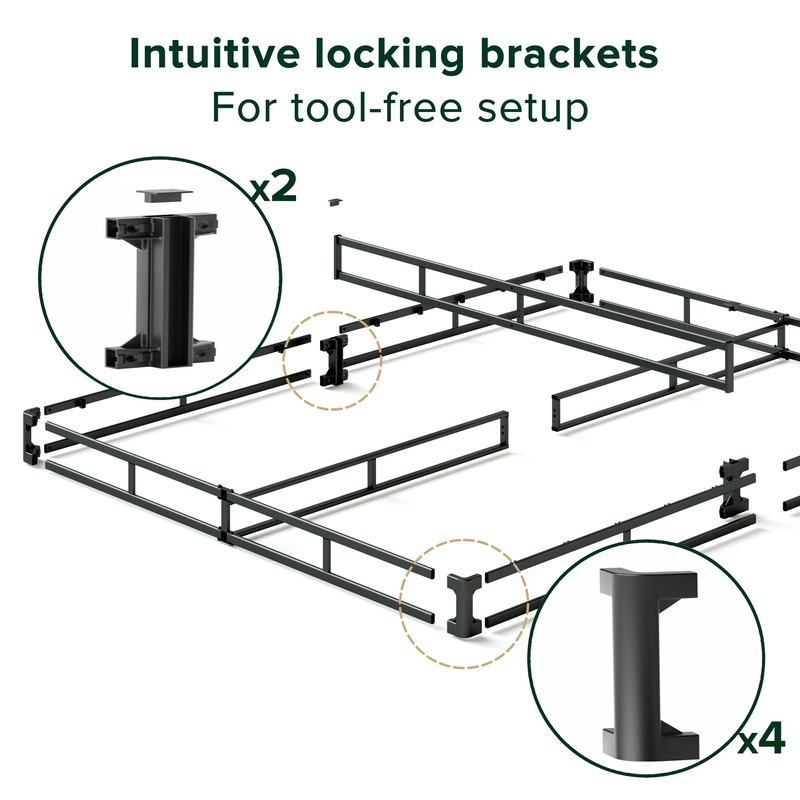 Intuitive locking brackets
For tool-free setup

x2

x4