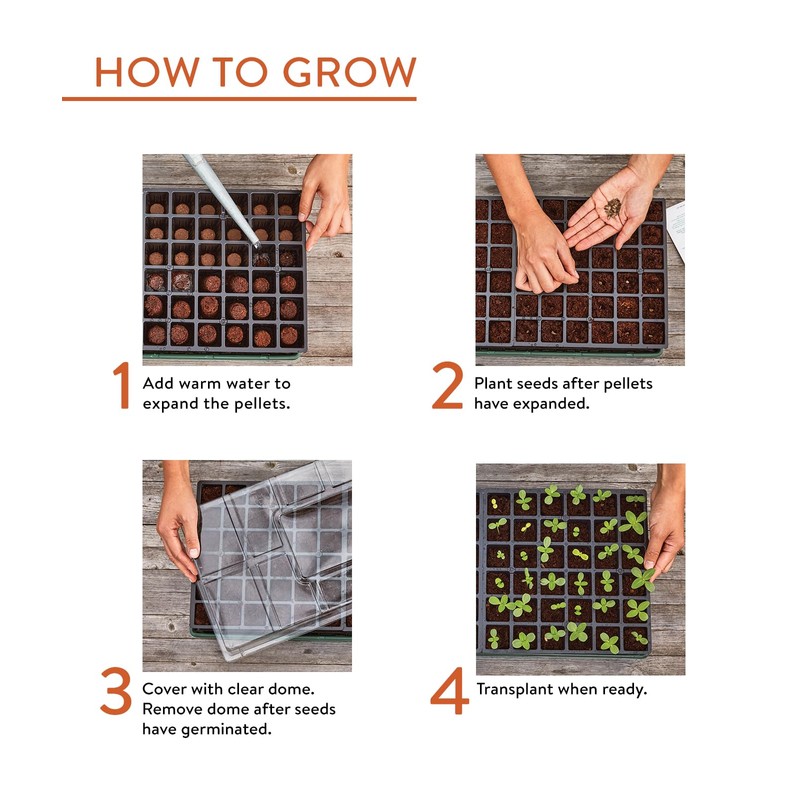 HOW TO GROW

1 Add warm water to expand the pellets.

2 Plant seeds after pellets have expanded.

3 Cover with clear dome. Remove dome after seeds have germinated.

4 Transplant when ready.