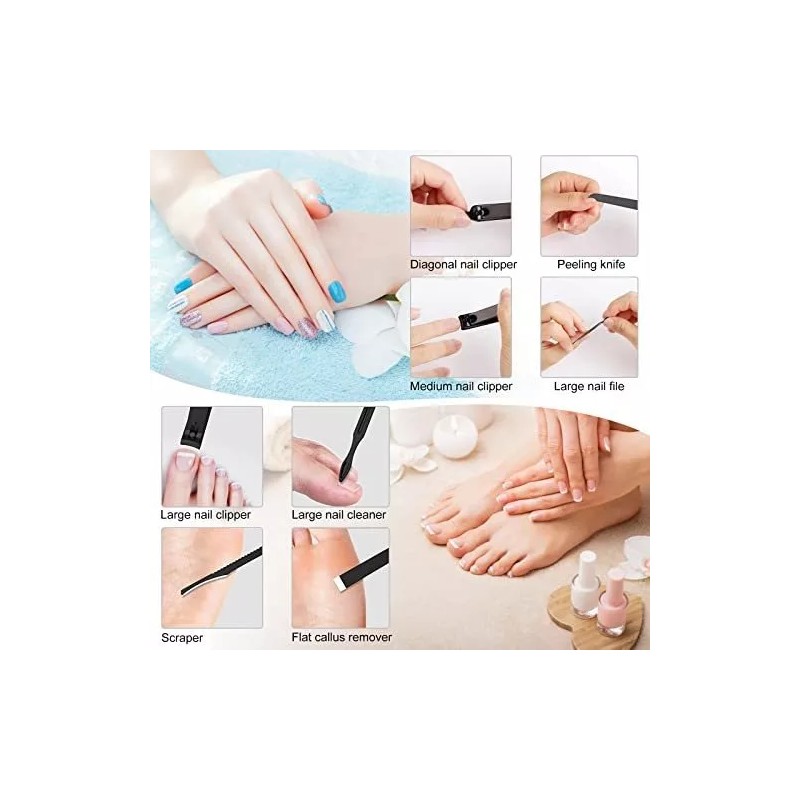 Diagonal nail clipper

Peeling knife

Medium nail clipper

Large nail file

Large nail clipper

Large nail cleaner

Scraper

Flat callus remover