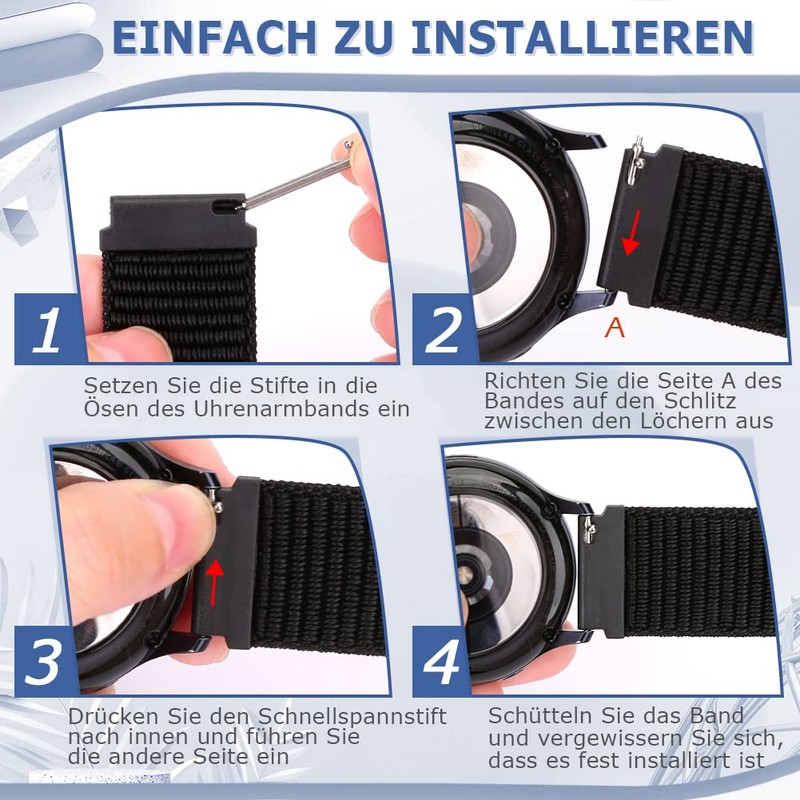 EINFACH ZU INSTALLIEREN

1

Setzen Sie die Stifte in die Ösen des Uhrenarmbands ein

2

A

Richten Sie die Seite A des Bandes auf den Schlitz zwischen den Löchern aus

3

Drücken Sie den Schnellspannstift nach innen und führen Sie die andere Seite ein

4

Schütteln Sie das Band und vergewissern Sie sich, dass es fest installiert ist