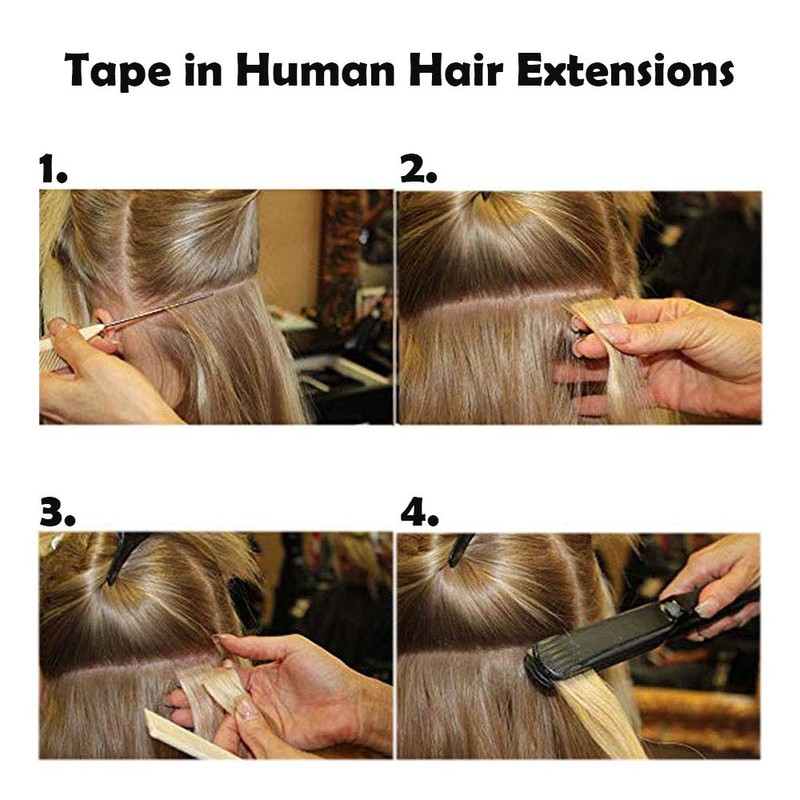 Tape in Human Hair Extensions

1.

2.

3.

4.