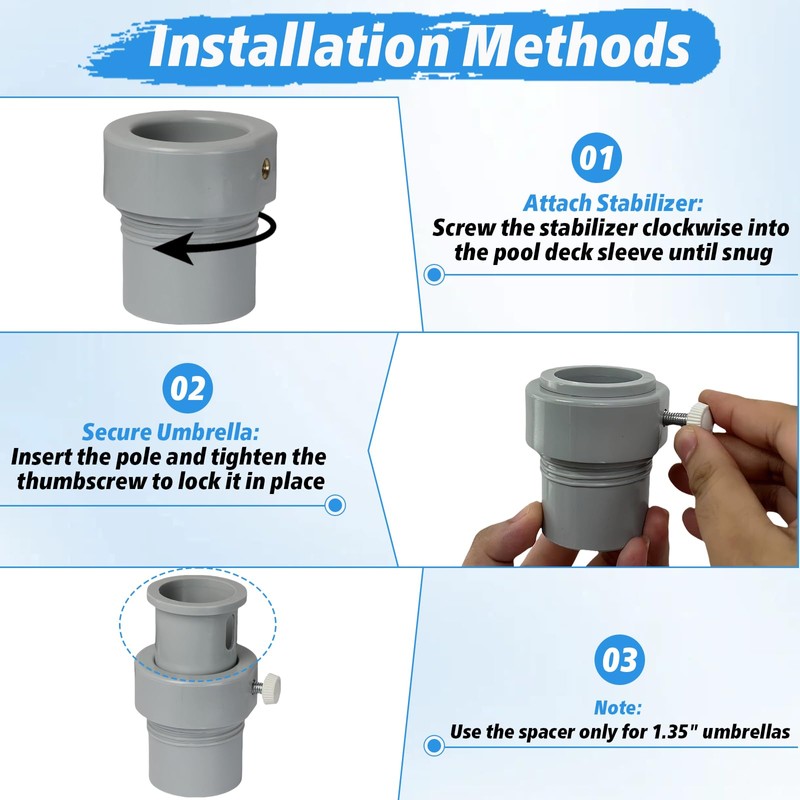 Installation Methods

01

Attach Stabilizer:
Screw the stabilizer clockwise into the pool deck sleeve until snug

02

Secure Umbrella:
Insert the pole and tighten the thumbscrew to lock it in place

03

Note:
Use the spacer only for 1.35" umbrellas