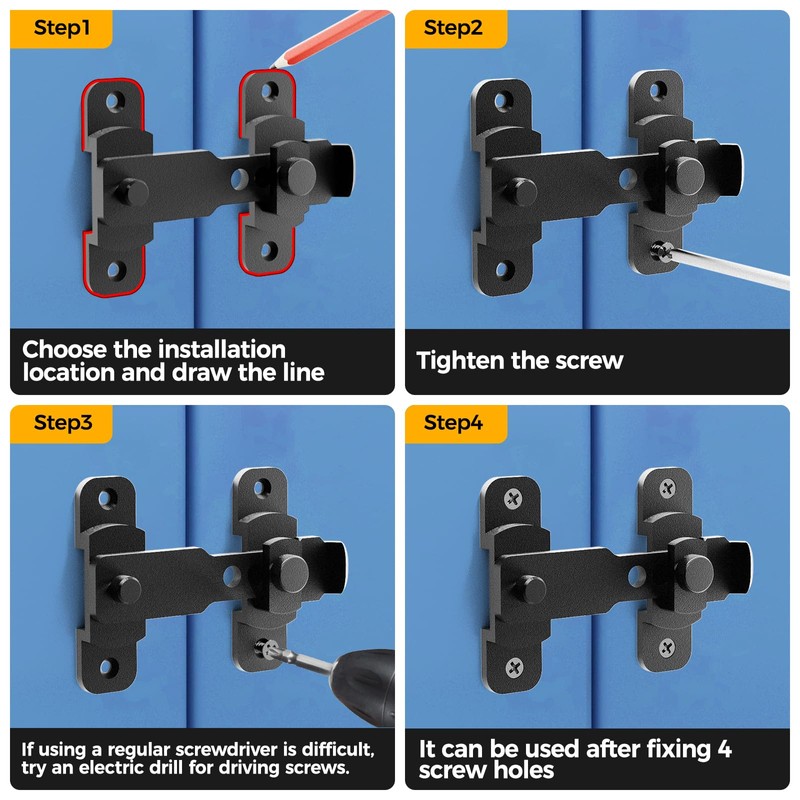 Step1

Choose the installation location and draw the line

Step2

Tighten the screw

Step3

If using a regular screwdriver is difficult, try an electric drill for driving screws.

Step4

It can be used after fixing 4 screw holes