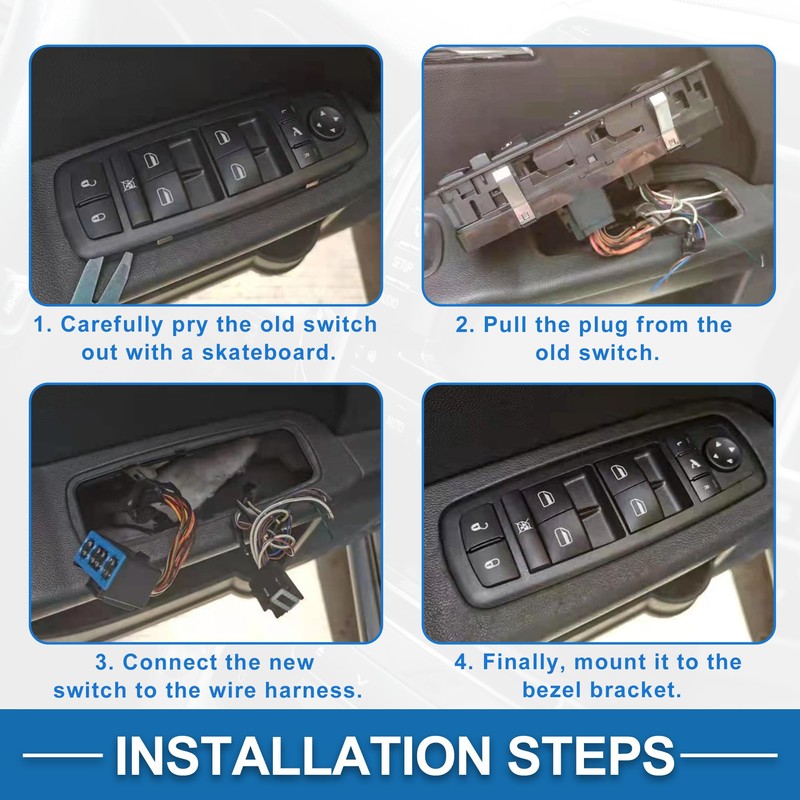 1. Carefully pry the old switch out with a skateboard.

2. Pull the plug from the old switch.

3. Connect the new switch to the wire harness.

4. Finally, mount it to the bezel bracket.

INSTALLATION STEPS