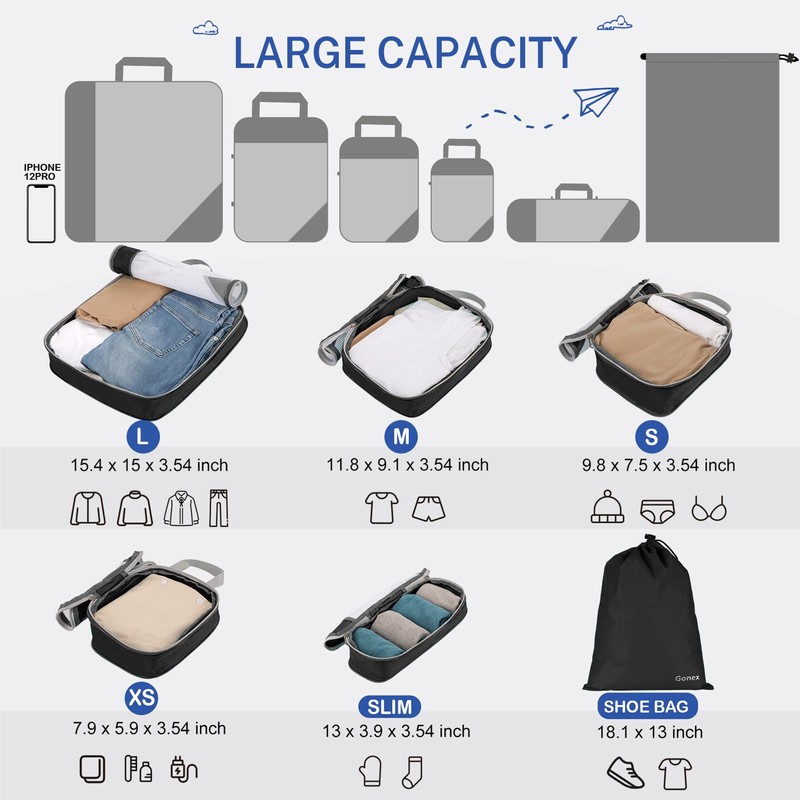 LARGE CAPACITY

IPHONE 12PRO

L
15.4 x 15 x 3.54 inch

M
11.8 x 9.1 x 3.54 inch

S
9.8 x 7.5 x 3.54 inch

XS
7.9 x 5.9 x 3.54 inch

SLIM
13 x 3.9 x 3.54 inch

Gonex

SHOE BAG
18.1 x 13 inch