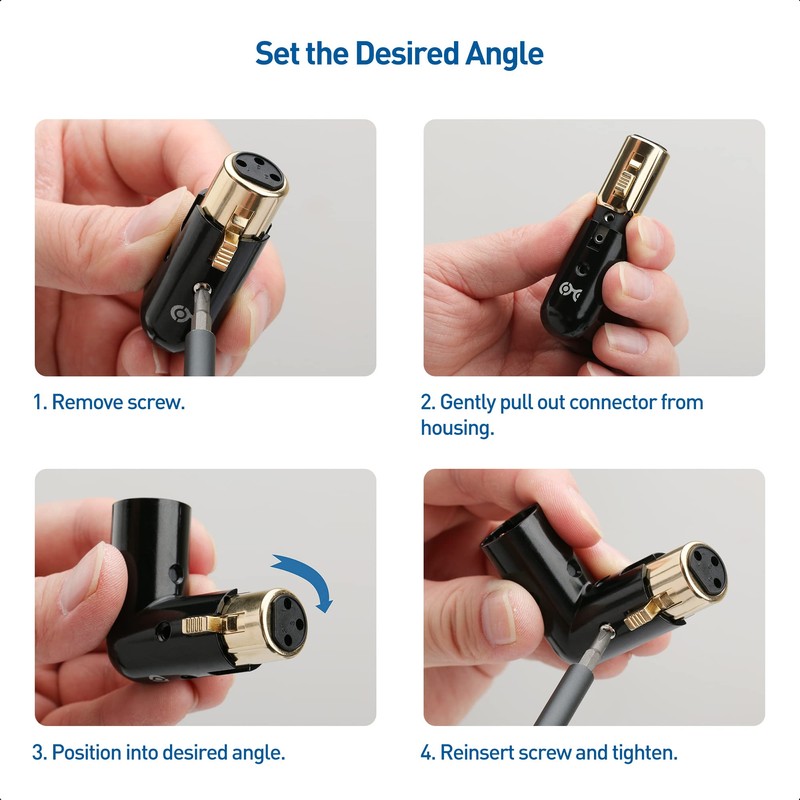 Set the Desired Angle

1. Remove screw.

2. Gently pull out connector from housing.

3. Position into desired angle.

4. Reinsert screw and tighten.