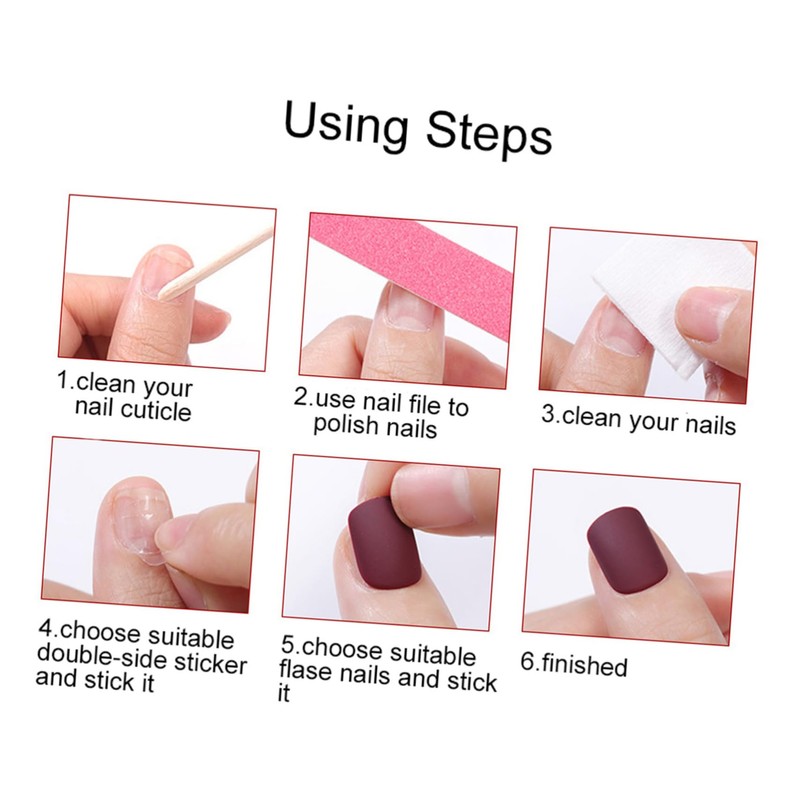 Using Steps

1.clean your nail cuticle

2.use nail file to polish nails

3.clean your nails

4.choose suitable double-side sticker and stick it

5.choose suitable flase nails and stick it

6.finished