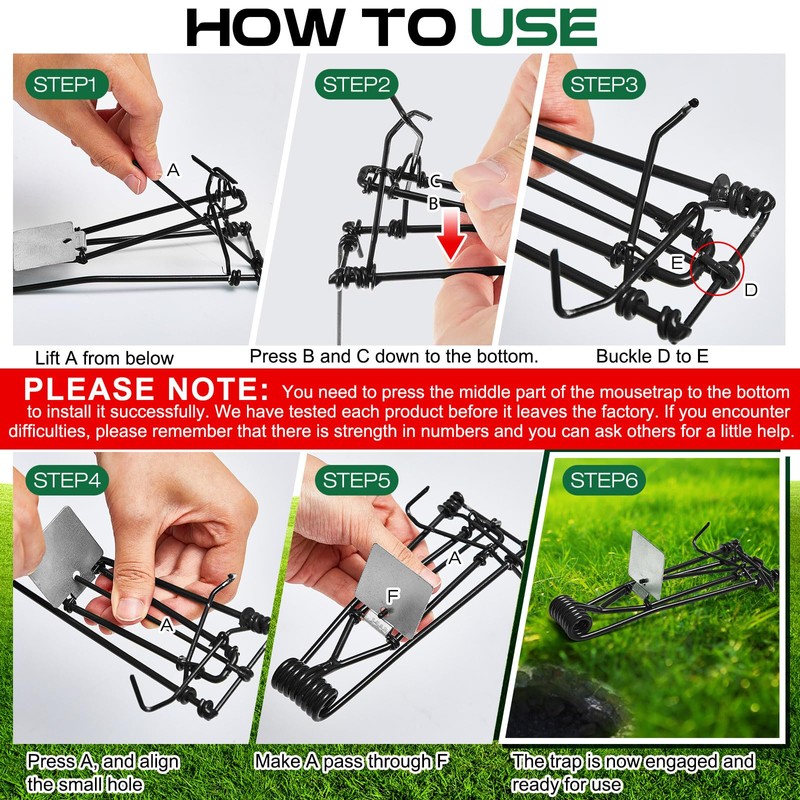 HOW TO USE

STEP1

A

Lift A from below

STEP2

C

B

Press B and C down to the bottom.

STEP3

E

D

Buckle D to E

PLEASE NOTE: You need to press the middle part of the mousetrap to the bottom to install it successfully. We have tested each product before it leaves the factory. If you encounter difficulties, please remember that there is strength in numbers and you can ask others for a little help.

STEP4

A

Press A, and align the small hole

STEP5

A

F

Make A pass through F

STEP6

The trap is now engaged and ready for use