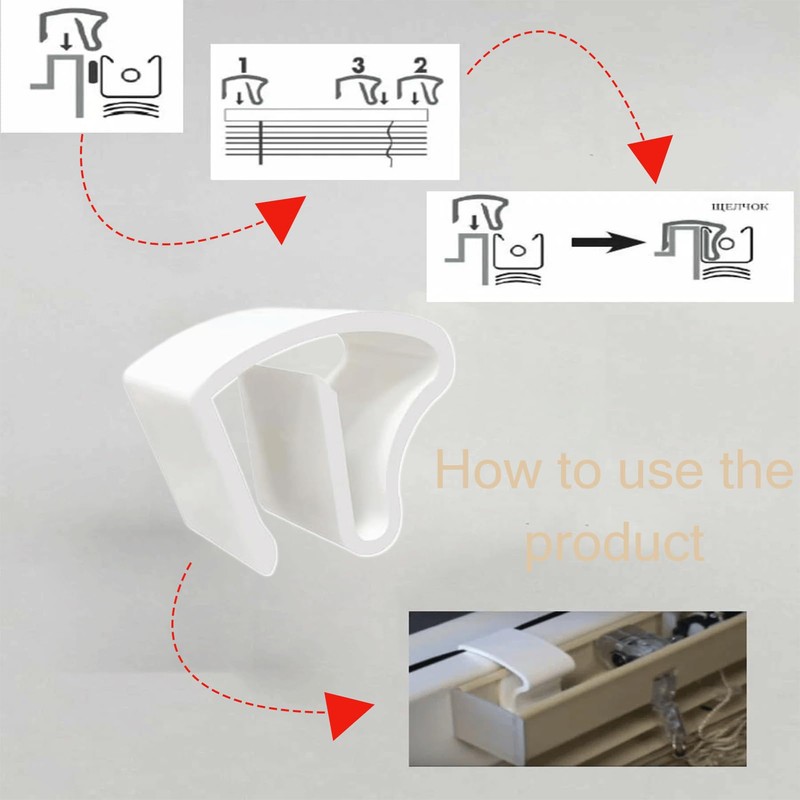 1

3

2

ЩЕЛЧОК

How to use the product