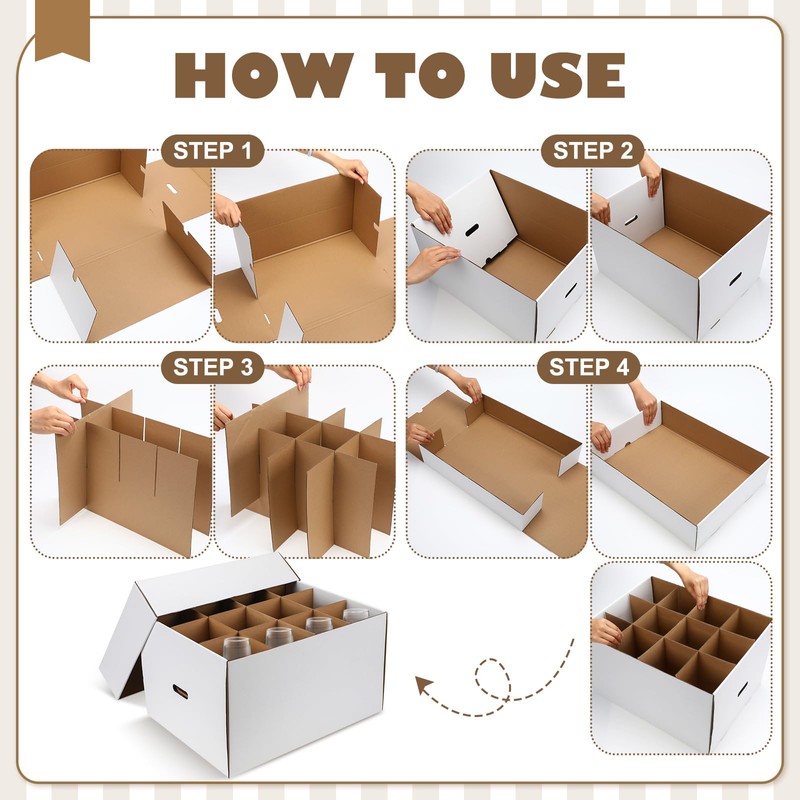 HOW TO USE

STEP 1

STEP 2

STEP 3

STEP 4