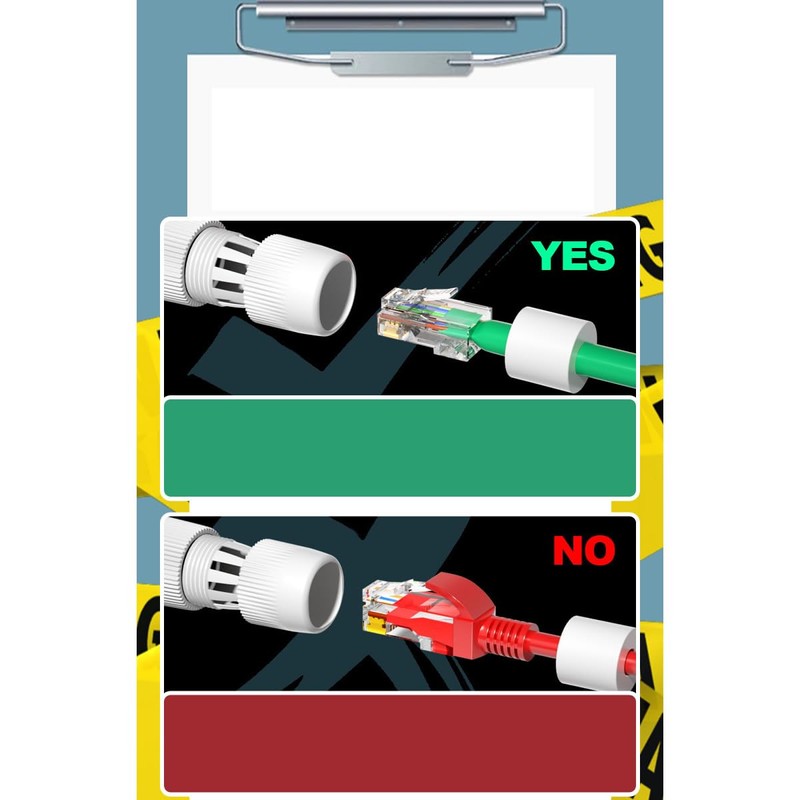 YES

NO