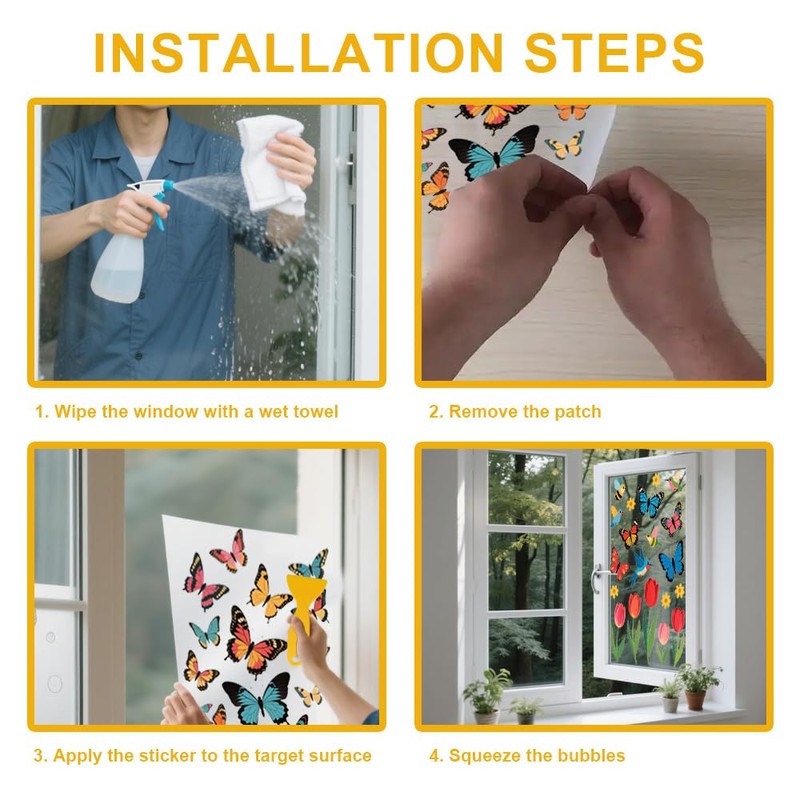 INSTALLATION STEPS

1. Wipe the window with a wet towel

2. Remove the patch

3. Apply the sticker to the target surface

4. Squeeze the bubbles