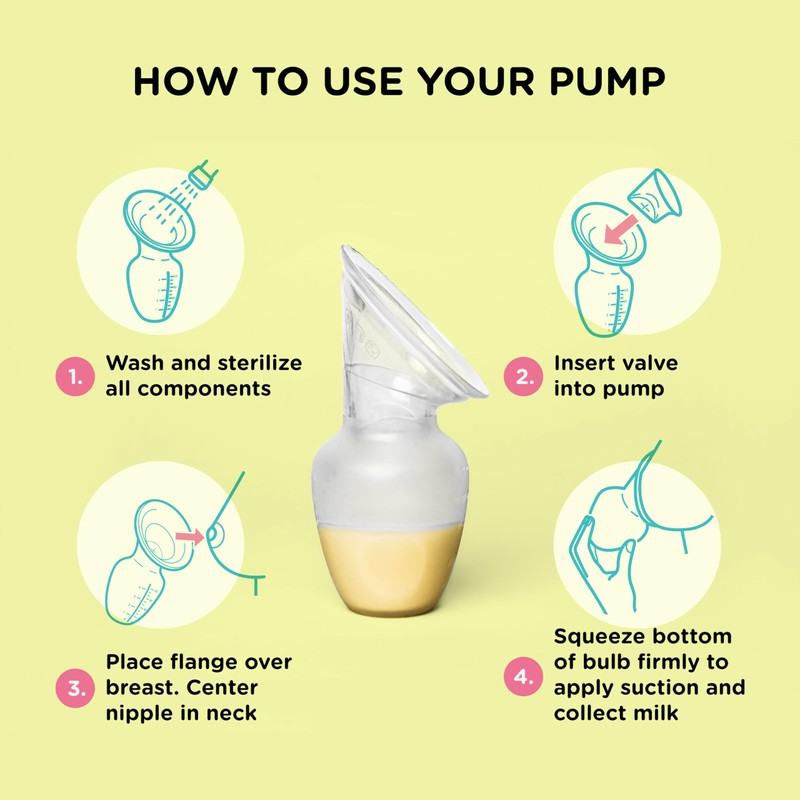 HOW TO USE YOUR PUMP

1. Wash and sterilize all components

2. Insert valve into pump

3. Place flange over breast. Center nipple in neck

4. Squeeze bottom of bulb firmly to apply suction and collect milk