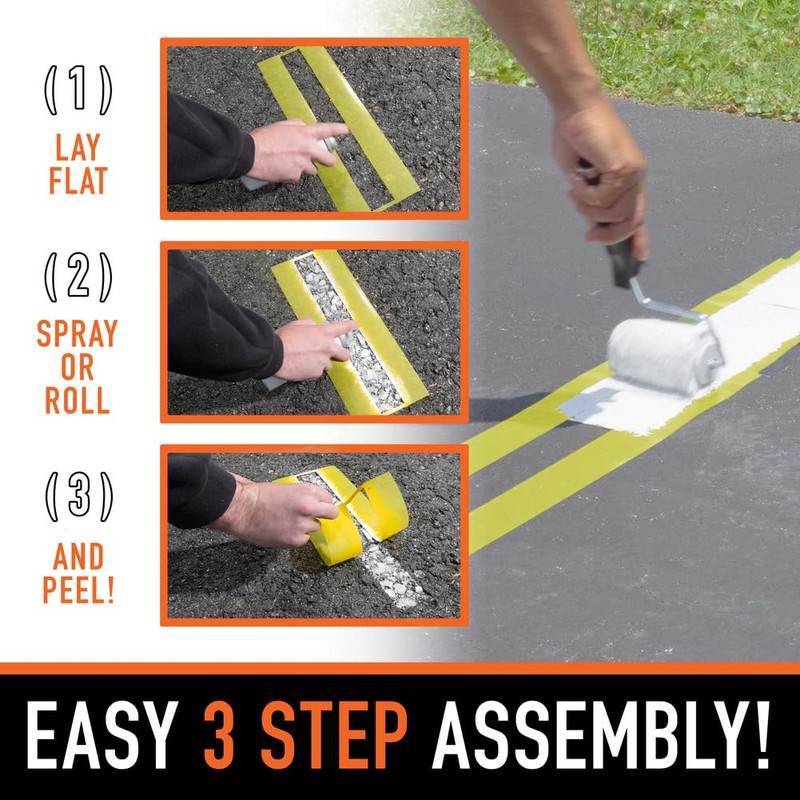 (1)
LAY FLAT

(2)
SPRAY OR ROLL

(3)
AND PEEL!

EASY 3 STEP ASSEMBLY!