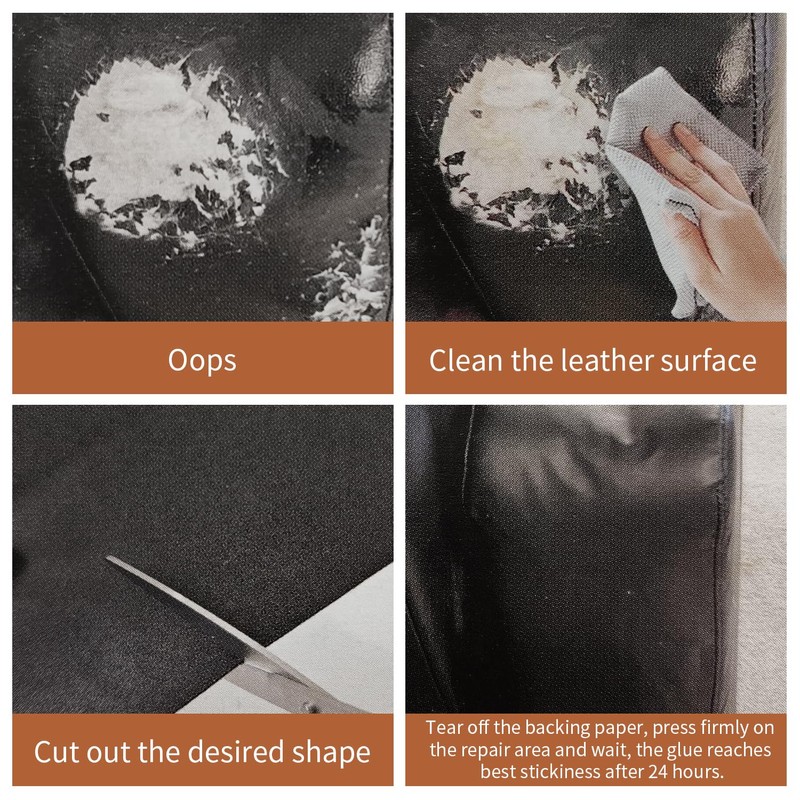 Oops

Clean the leather surface

Cut out the desired shape

Tear off the backing paper, press firmly on the repair area and wait, the glue reaches best stickiness after 24 hours.