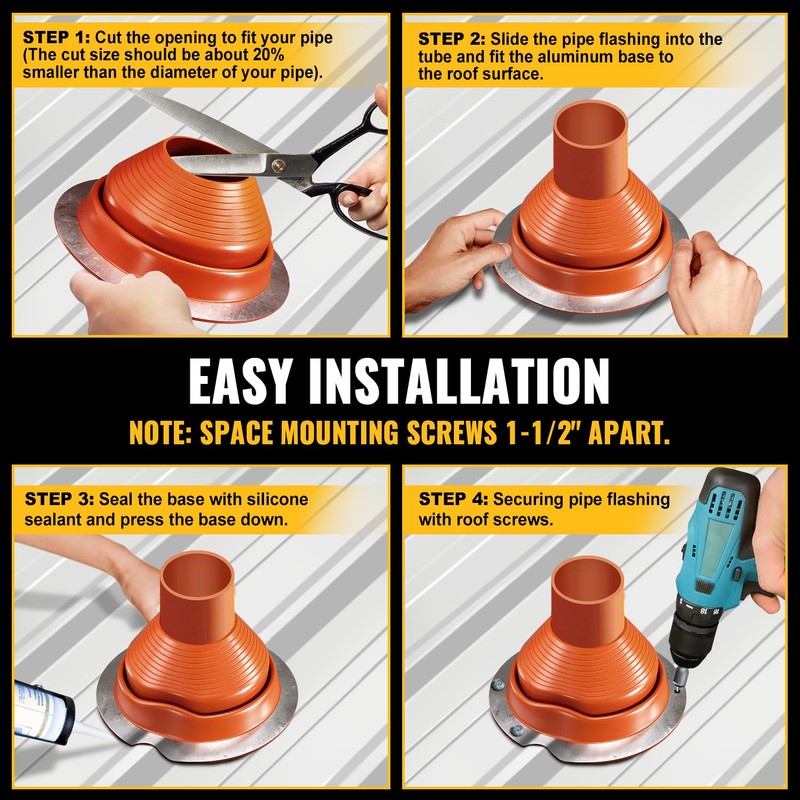 STEP 1: Cut the opening to fit your pipe (The cut size should be about 20% smaller than the diameter of your pipe).

STEP 2: Slide the pipe flashing into the tube and fit the aluminum base to the roof surface.

EASY INSTALLATION

NOTE: SPACE MOUNTING SCREWS 1-1/2" APART.

STEP 3: Seal the base with silicone sealant and press the base down.

STEP 4: Securing pipe flashing with roof screws.